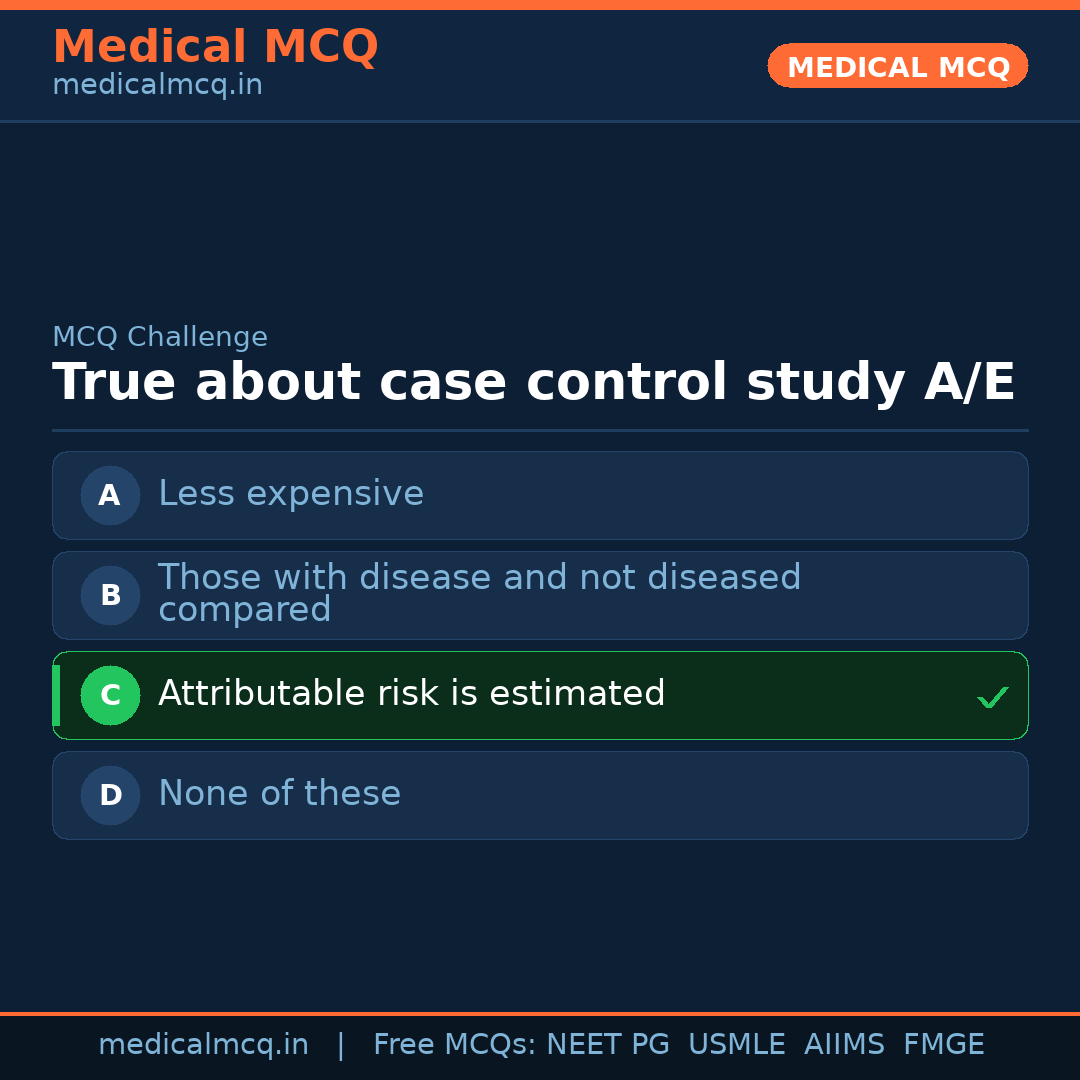 Medical MCQ
medicalmcq.in

MEDICAL MCQ

MCQ Challenge

True about case control study A/E

A Less expensive

B Those with disease and not diseased compared

C Attributable risk is estimated ✓

D None of these

medicalmcq.in | Free MCQs: NEET PG USMLE AIIMS FMGE