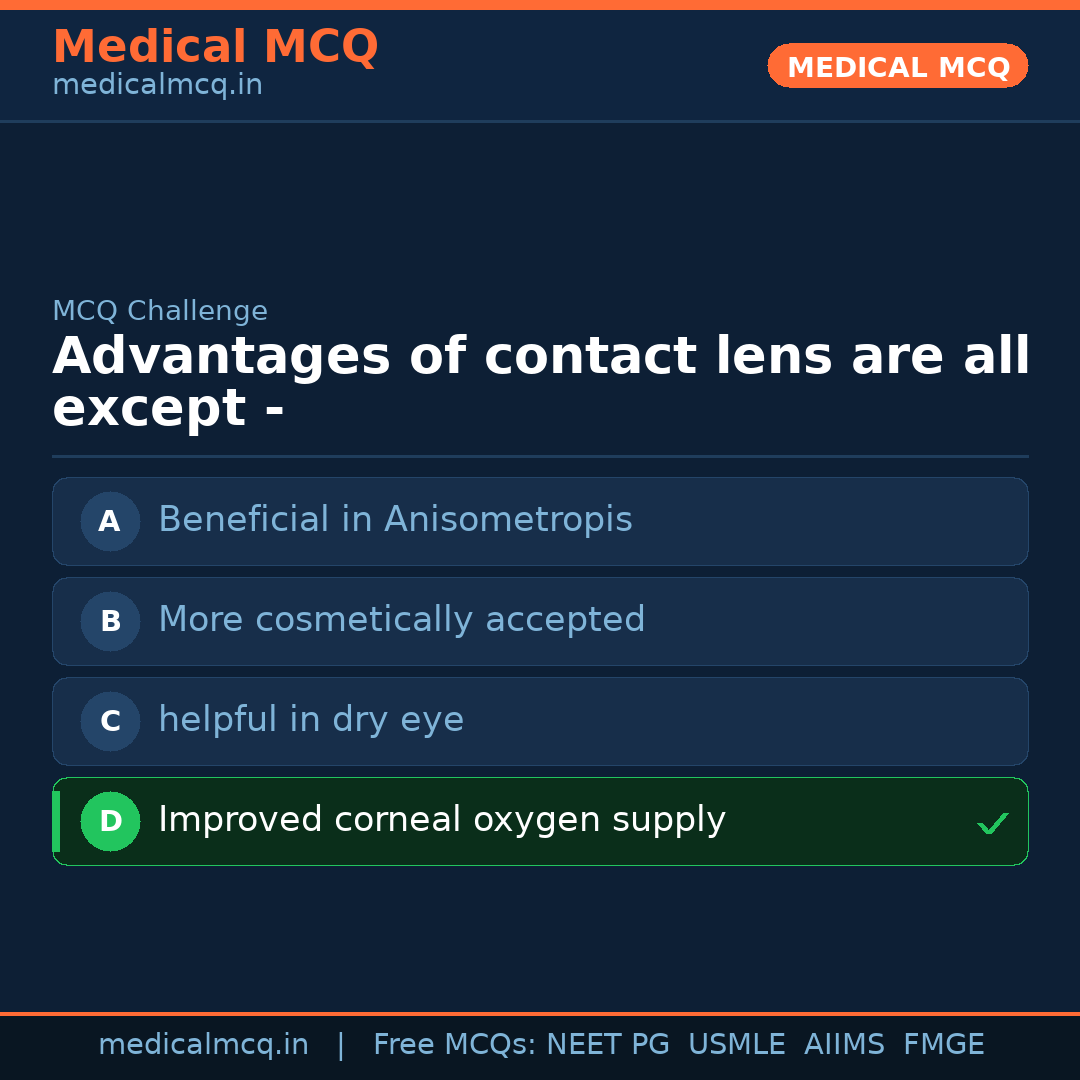 Medical MCQ
medicalmcq.in

MEDICAL MCQ

MCQ Challenge

Advantages of contact lens are all except -

A Beneficial in Anisometropis

B More cosmetically accepted

C helpful in dry eye

D Improved corneal oxygen supply ✓

medicalmcq.in | Free MCQs: NEET PG USMLE AIIMS FMGE