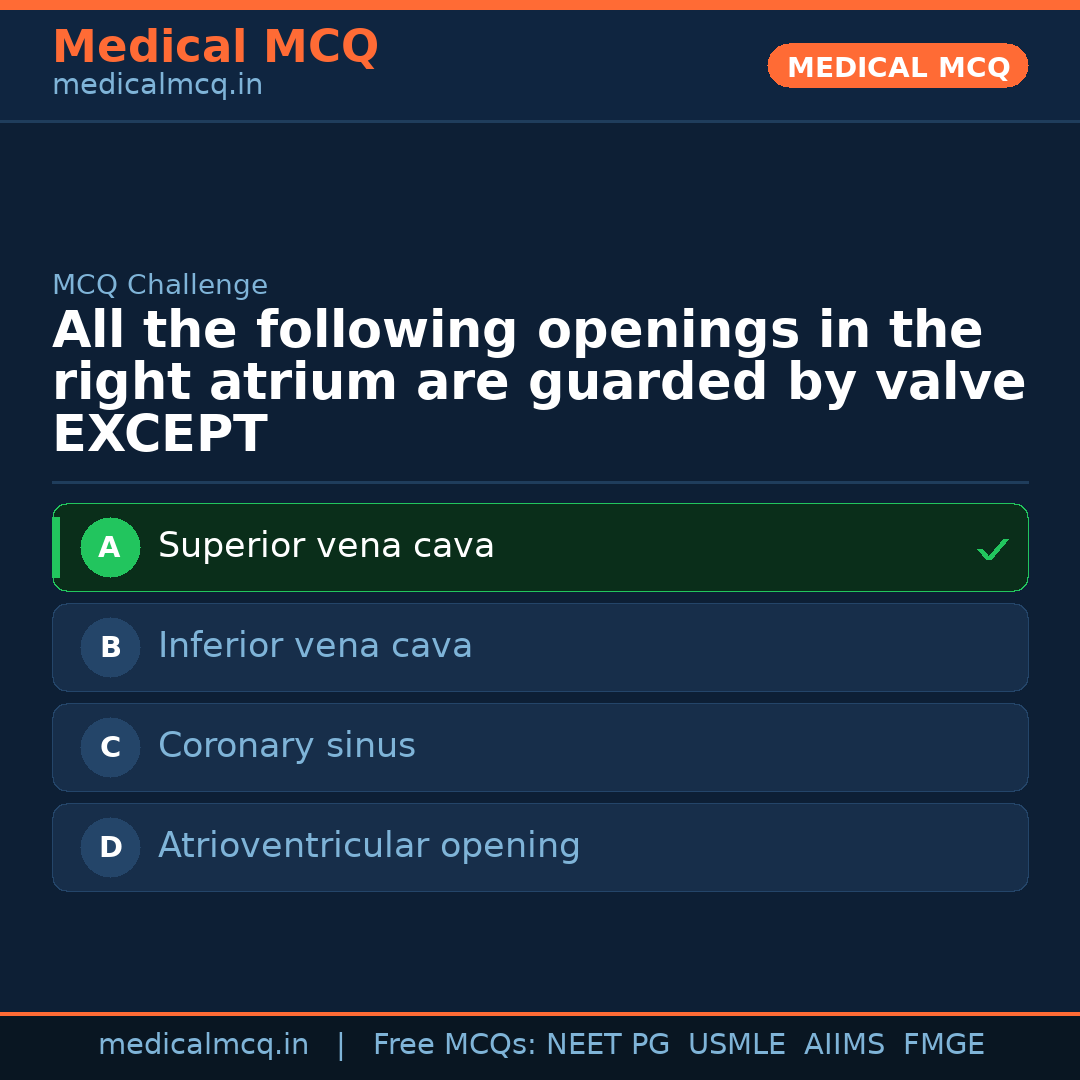 Medical MCQ
medicalmcq.in

MEDICAL MCQ

MCQ Challenge

All the following openings in the right atrium are guarded by valve EXCEPT

A Superior vena cava ✓

B Inferior vena cava

C Coronary sinus

D Atrioventricular opening

medicalmcq.in | Free MCQs: NEET PG USMLE AIIMS FMGE