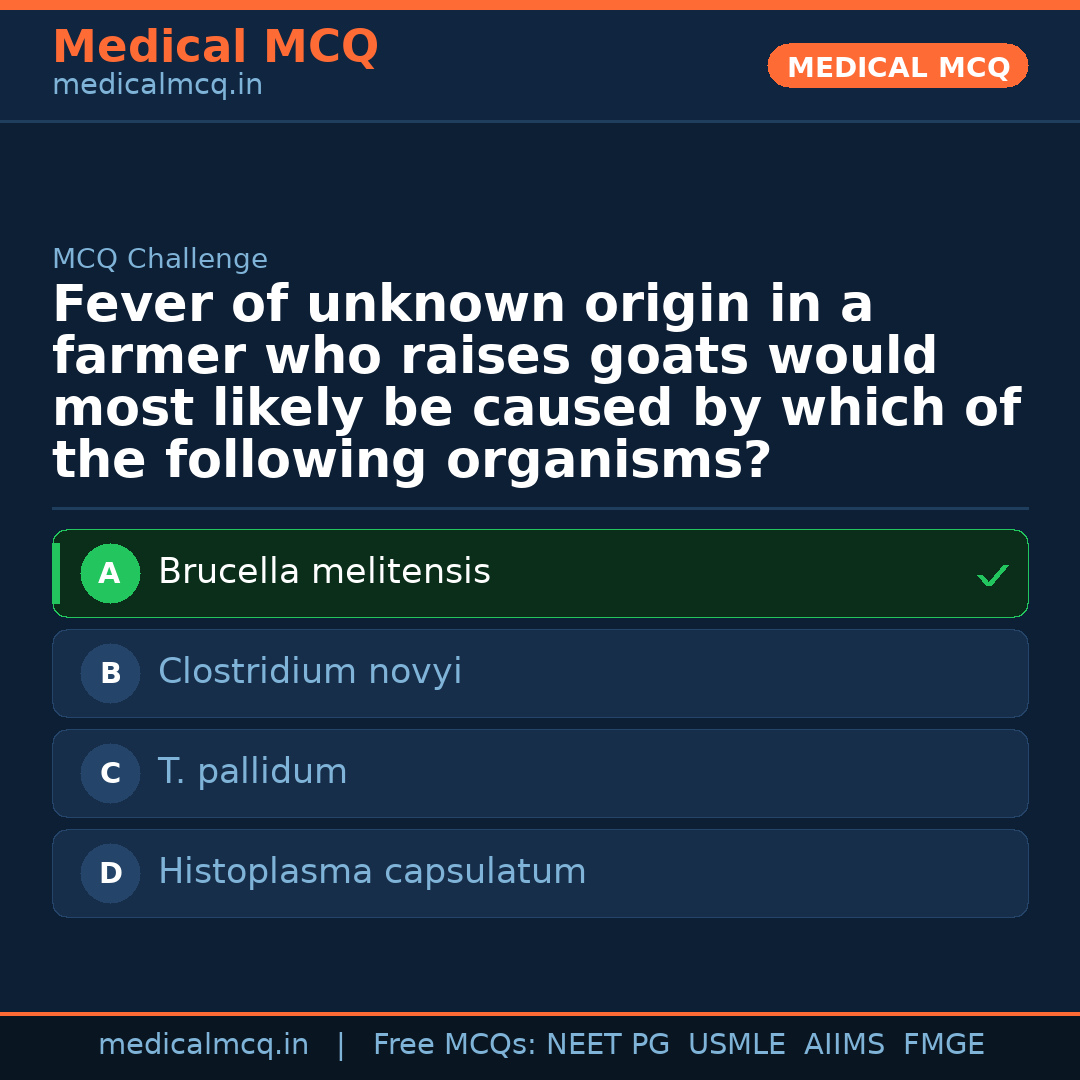 Medical MCQ
medicalmcq.in

MEDICAL MCQ

MCQ Challenge

Fever of unknown origin in a farmer who raises goats would most likely be caused by which of the following organisms?

A Brucella melitensis ✓

B Clostridium novyi

C T. pallidum

D Histoplasma capsulatum

medicalmcq.in | Free MCQs: NEET PG USMLE AIIMS FMGE