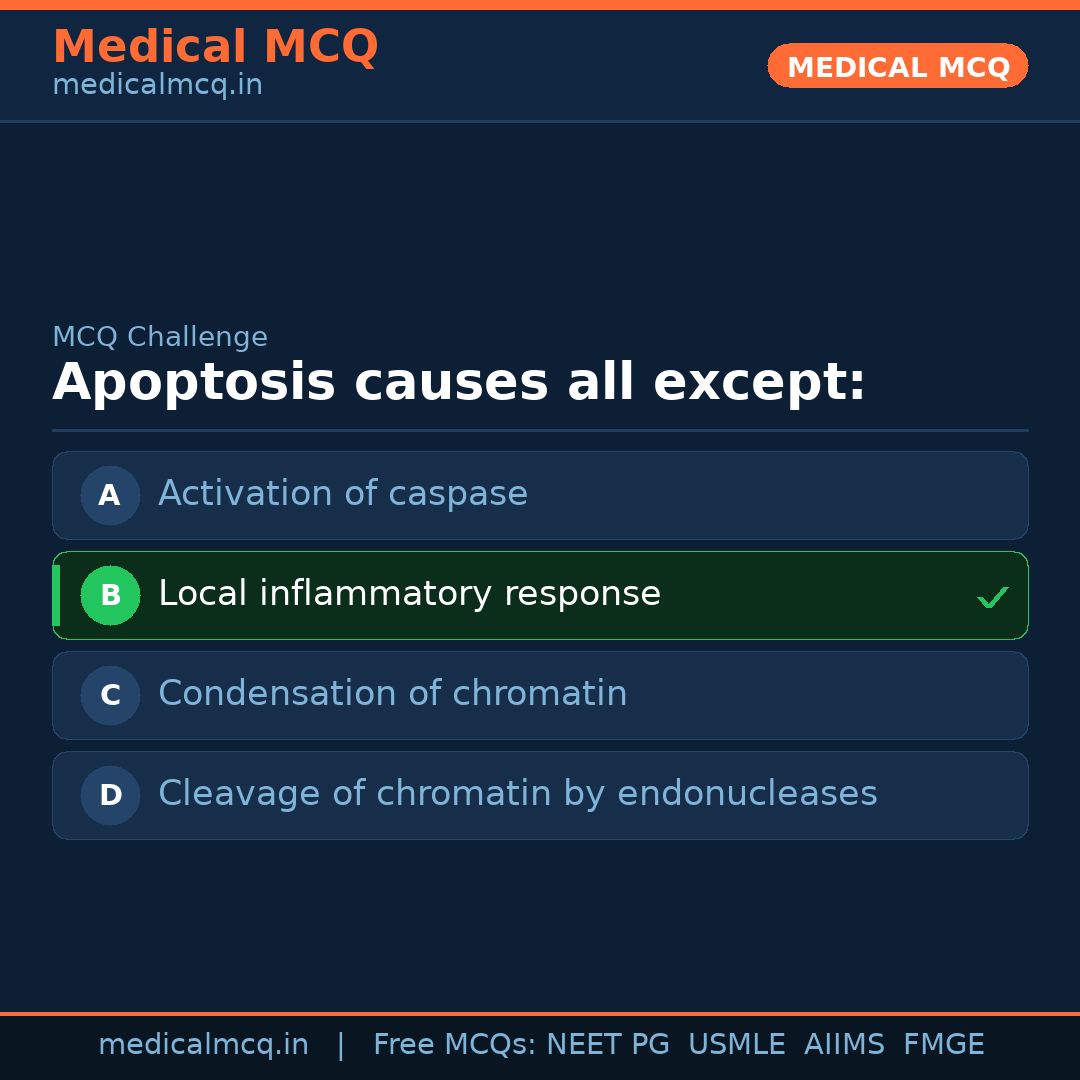 Medical MCQ
medicalmcq.in

MEDICAL MCQ

MCQ Challenge

Apoptosis causes all except:

A Activation of caspase

B Local inflammatory response ✓

C Condensation of chromatin

D Cleavage of chromatin by endonucleases

medicalmcq.in | Free MCQs: NEET PG USMLE AIIMS FMGE