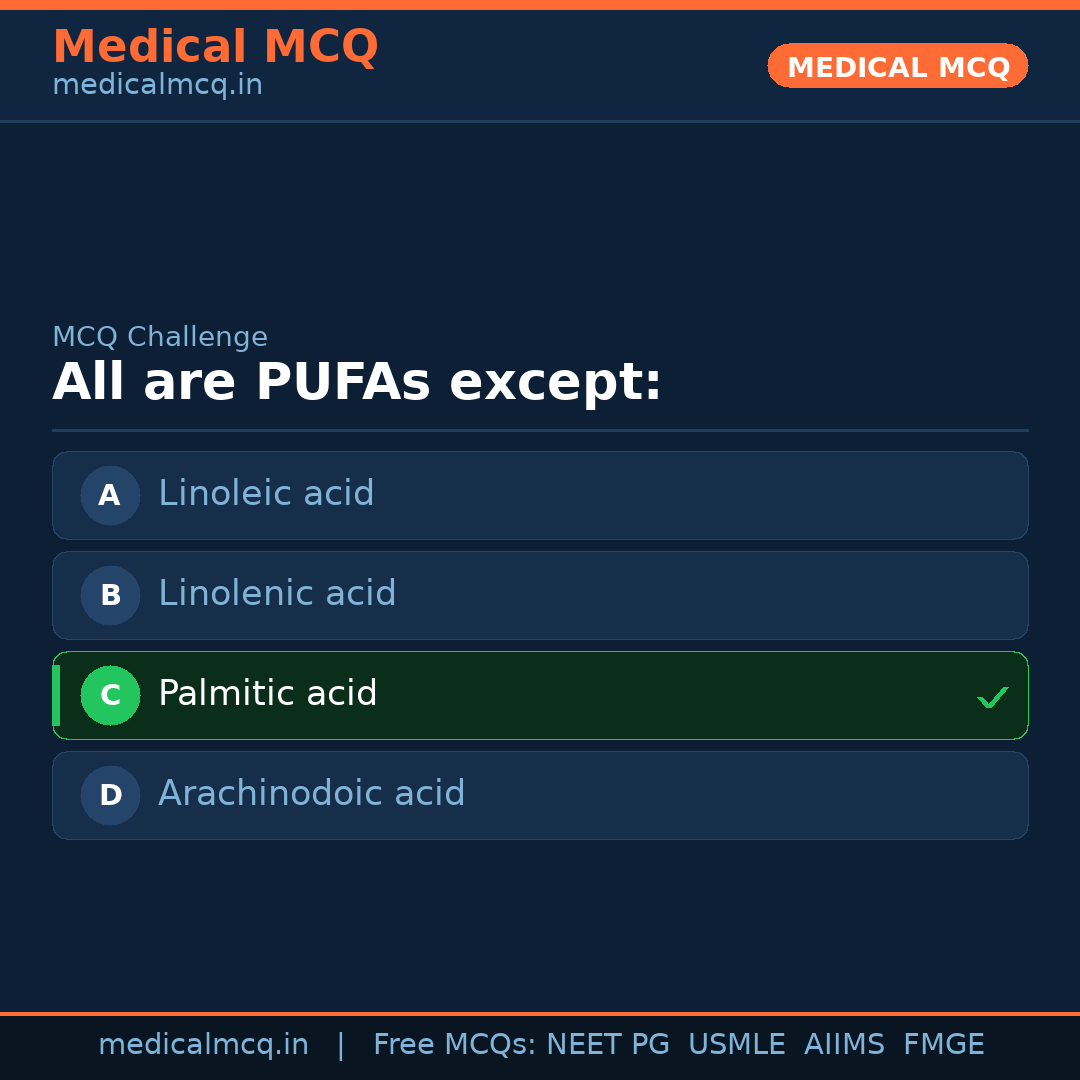 Medical MCQ
medicalmcq.in

MEDICAL MCQ

MCQ Challenge
All are PUFAs except:

A Linoleic acid

B Linolenic acid

C Palmitic acid ✓

D Arachinodoic acid

medicalmcq.in | Free MCQs: NEET PG USMLE AIIMS FMGE