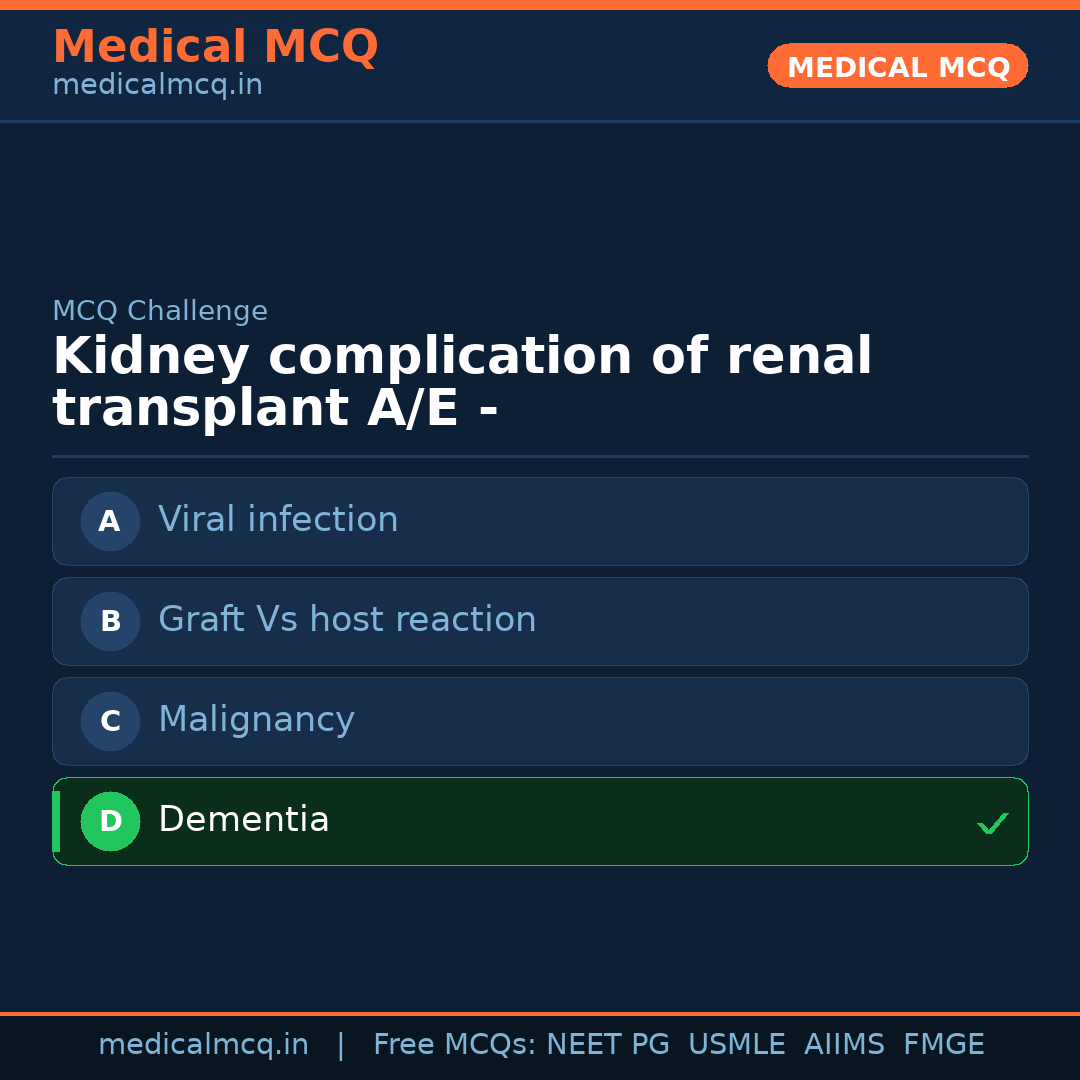 Medical MCQ
medicalmcq.in

MEDICAL MCQ

MCQ Challenge

Kidney complication of renal transplant A/E -

A Viral infection

B Graft Vs host reaction

C Malignancy

D Dementia ✓

medicalmcq.in | Free MCQs: NEET PG USMLE AIIMS FMGE