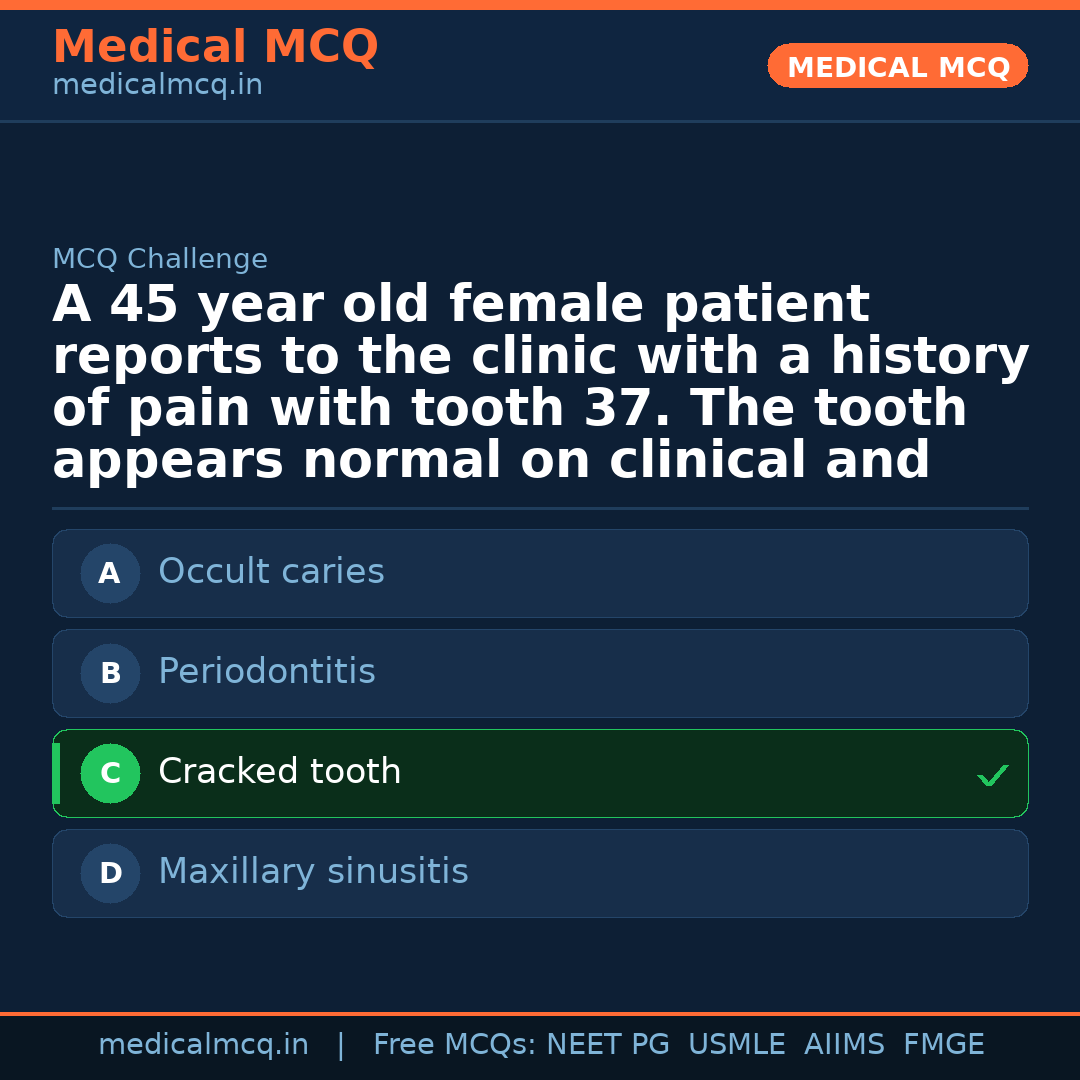 Medical MCQ
medicalmcq.in

MEDICAL MCQ

MCQ Challenge

A 45 year old female patient reports to the clinic with a history of pain with tooth 37. The tooth appears normal on clinical and

A Occult caries

B Periodontitis

C Cracked tooth ✓

D Maxillary sinusitis

medicalmcq.in | Free MCQs: NEET PG USMLE AIIMS FMGE