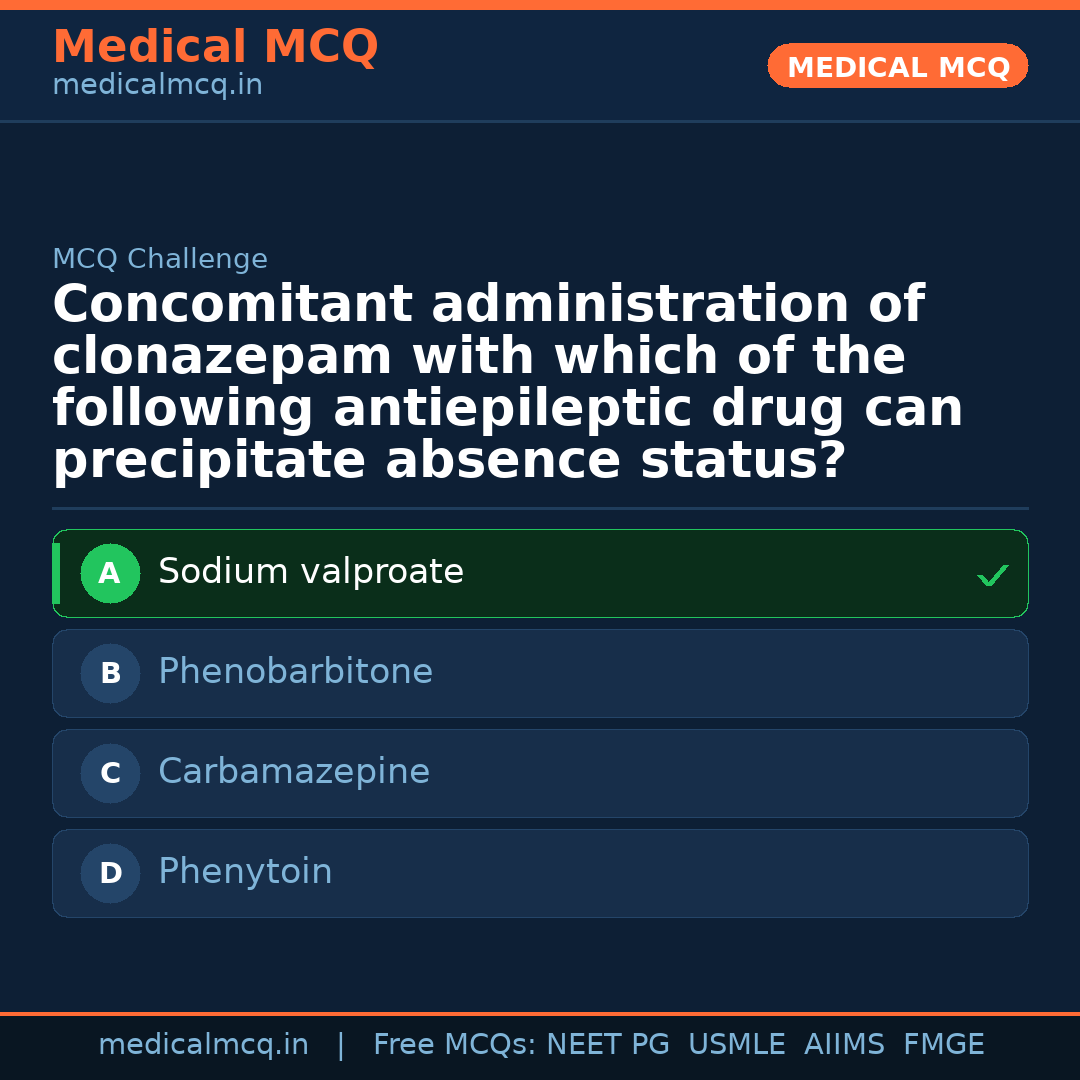 Medical MCQ
medicalmcq.in

MEDICAL MCQ

MCQ Challenge

Concomitant administration of clonazepam with which of the following antiepileptic drug can precipitate absence status?

A Sodium valproate ✓

B Phenobarbitone

C Carbamazepine

D Phenytoin

medicalmcq.in | Free MCQs: NEET PG USMLE AIIMS FMGE