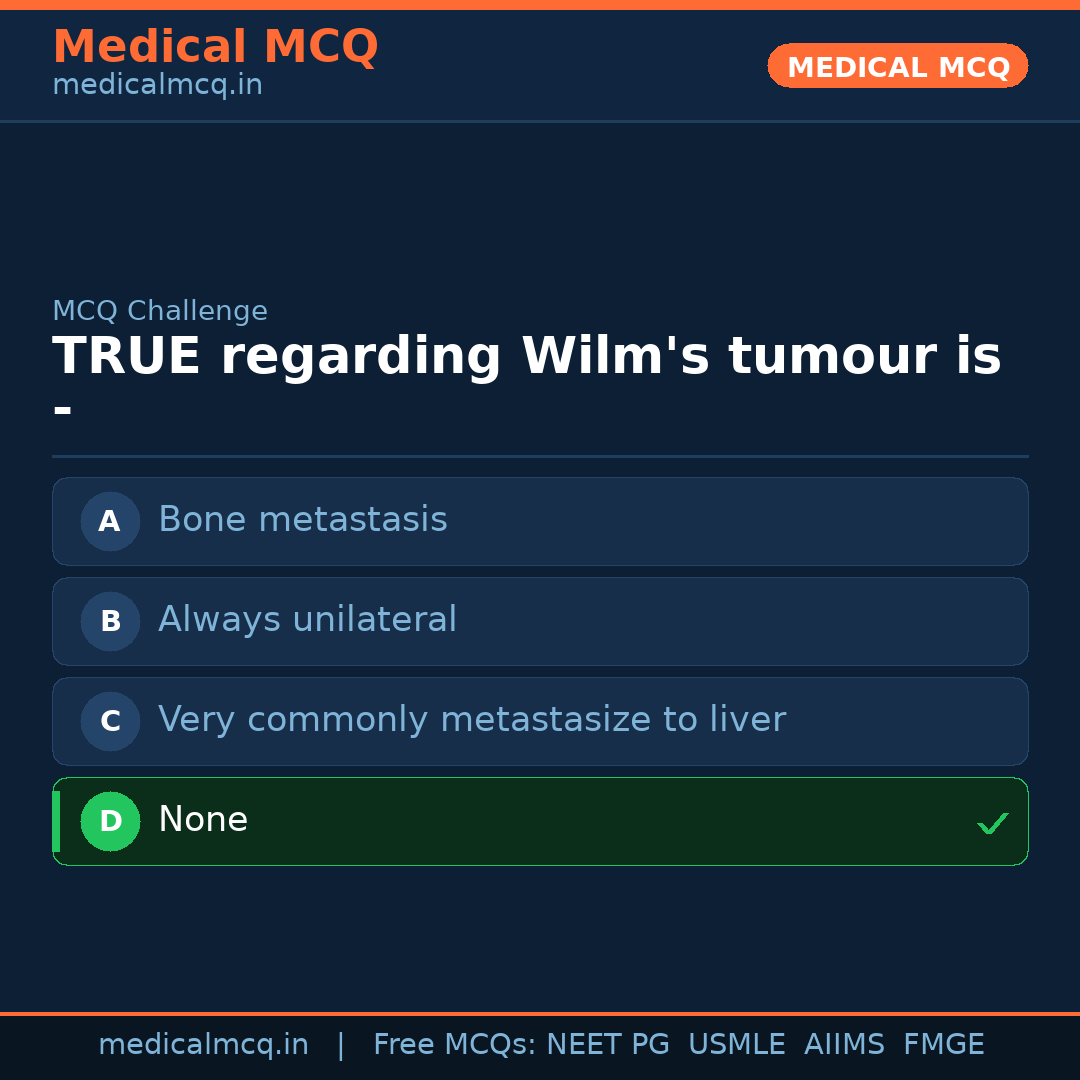 Medical MCQ
medicalmcq.in

MEDICAL MCQ

MCQ Challenge

TRUE regarding Wilm's tumour is -

A Bone metastasis

B Always unilateral

C Very commonly metastasize to liver

D None ✓

medicalmcq.in | Free MCQs: NEET PG USMLE AIIMS FMGE