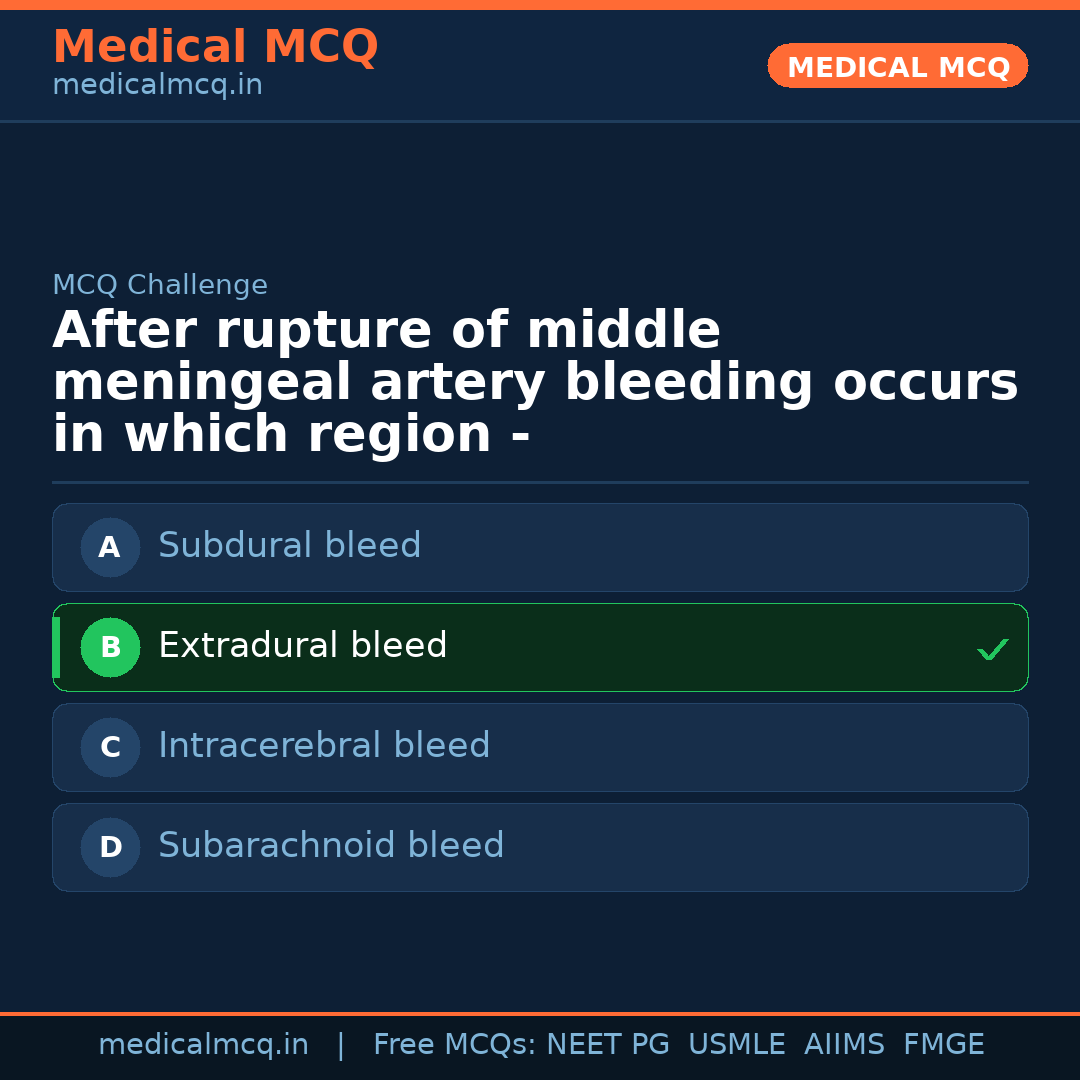 Medical MCQ
medicalmcq.in

MEDICAL MCQ

MCQ Challenge

After rupture of middle meningeal artery bleeding occurs in which region -

A Subdural bleed

B Extradural bleed ✓

C Intracerebral bleed

D Subarachnoid bleed

medicalmcq.in | Free MCQs: NEET PG USMLE AIIMS FMGE