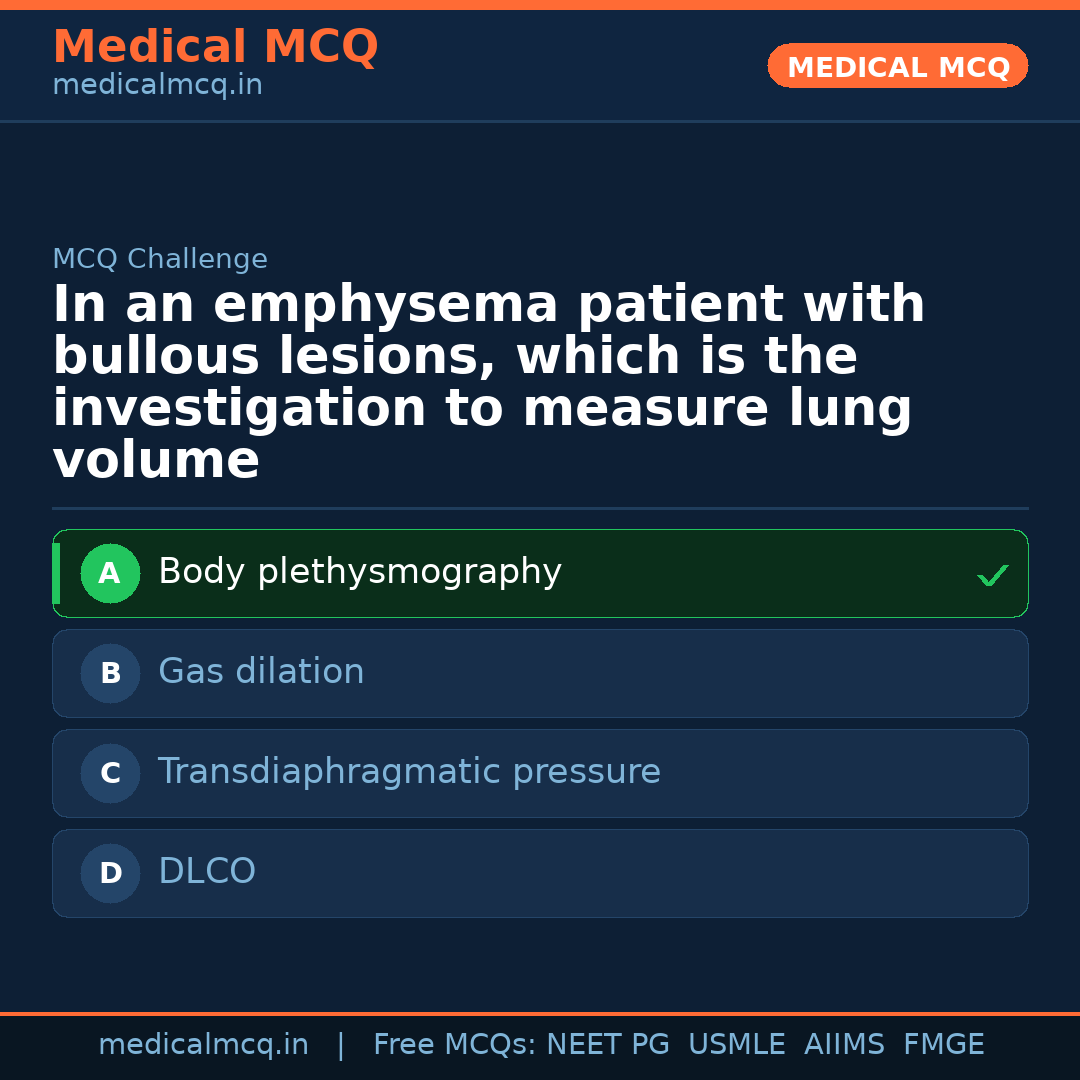 Medical MCQ
medicalmcq.in

MEDICAL MCQ

MCQ Challenge

In an emphysema patient with bullous lesions, which is the investigation to measure lung volume

A Body plethysmography ✓

B Gas dilation

C Transdiaphragmatic pressure

D DLCO

medicalmcq.in | Free MCQs: NEET PG USMLE AIIMS FMGE