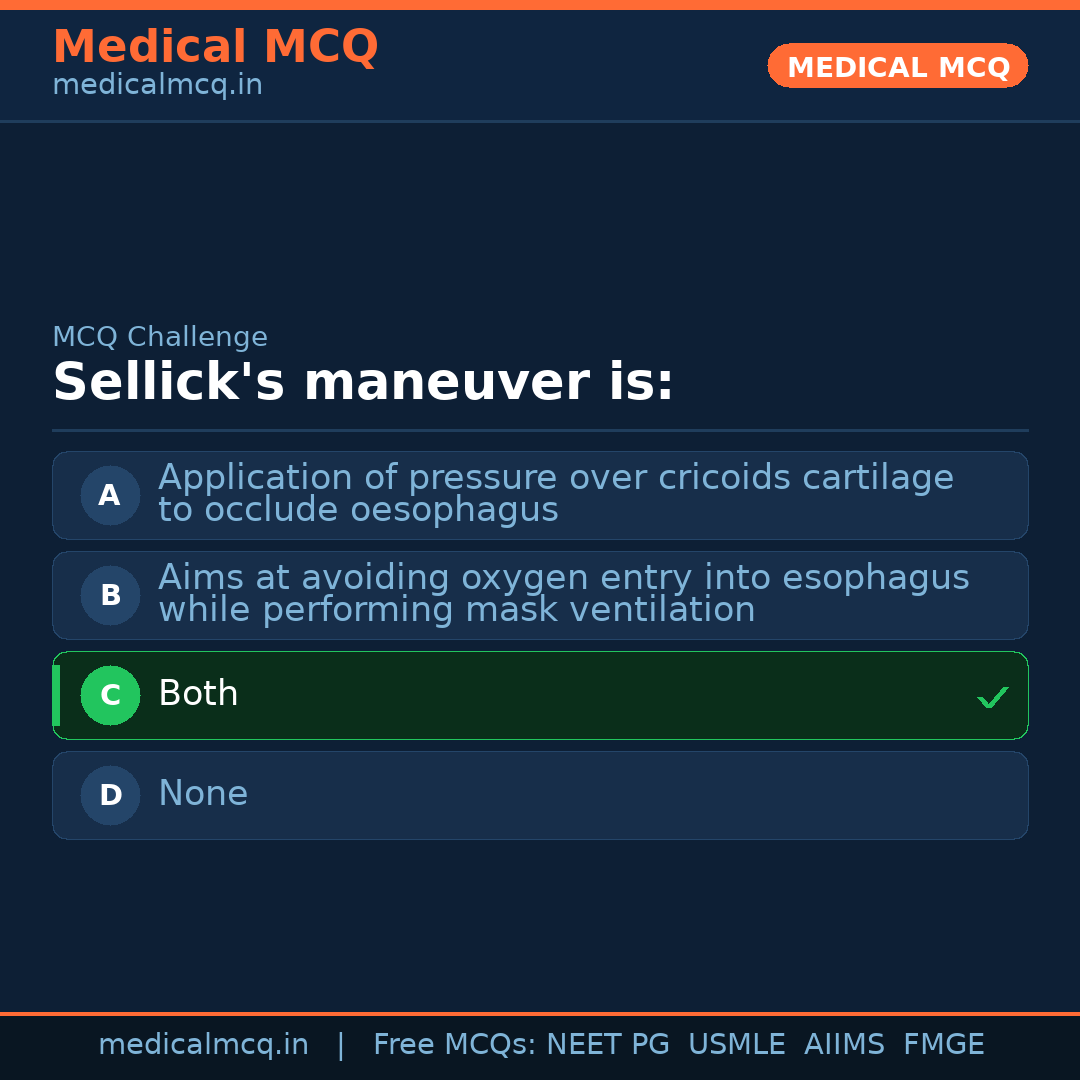 Medical MCQ
medicalmcq.in

MEDICAL MCQ

MCQ Challenge

Sellick's maneuver is:

A Application of pressure over cricoids cartilage to occlude oesophagus

B Aims at avoiding oxygen entry into esophagus while performing mask ventilation

C Both ✓

D None

medicalmcq.in | Free MCQs: NEET PG USMLE AIIMS FMGE