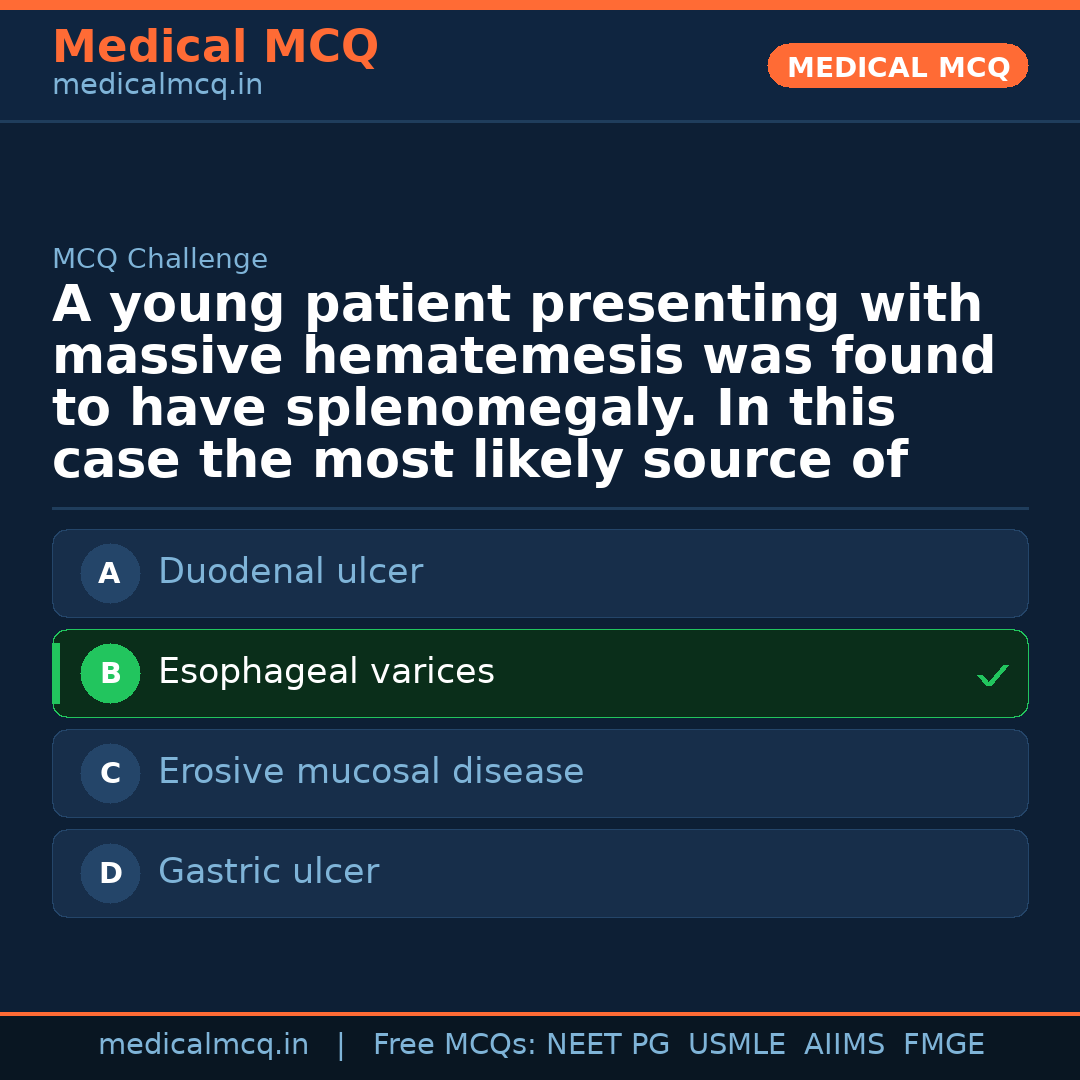 Medical MCQ
medicalmcq.in

MEDICAL MCQ

MCQ Challenge

A young patient presenting with massive hematemesis was found to have splenomegaly. In this case the most likely source of

A Duodenal ulcer

B Esophageal varices ✓

C Erosive mucosal disease

D Gastric ulcer

medicalmcq.in | Free MCQs: NEET PG USMLE AIIMS FMGE