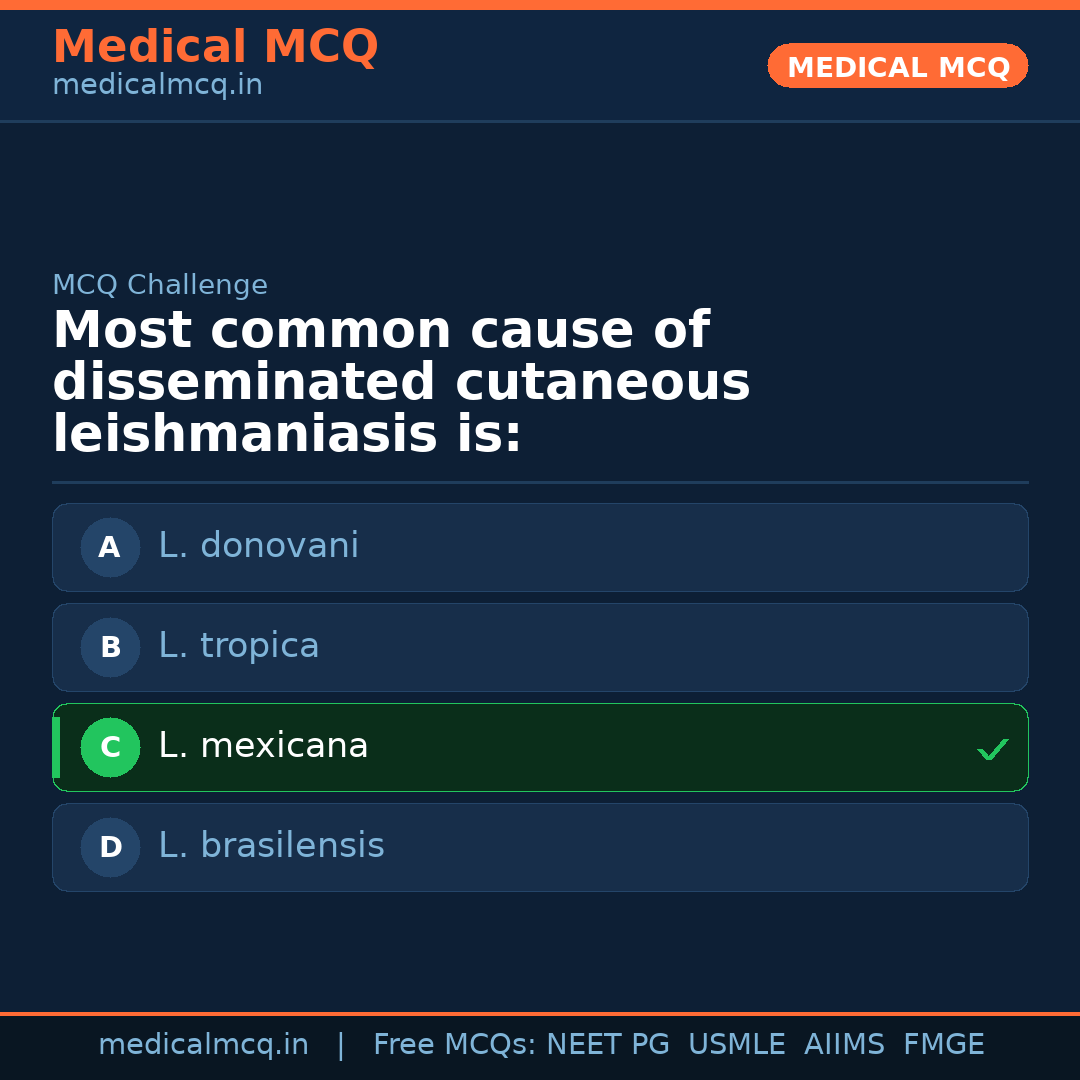 Medical MCQ
medicalmcq.in

MEDICAL MCQ

MCQ Challenge

Most common cause of disseminated cutaneous leishmaniasis is:

A L. donovani

B L. tropica

C L. mexicana ✓

D L. brasilensis

medicalmcq.in | Free MCQs: NEET PG USMLE AIIMS FMGE