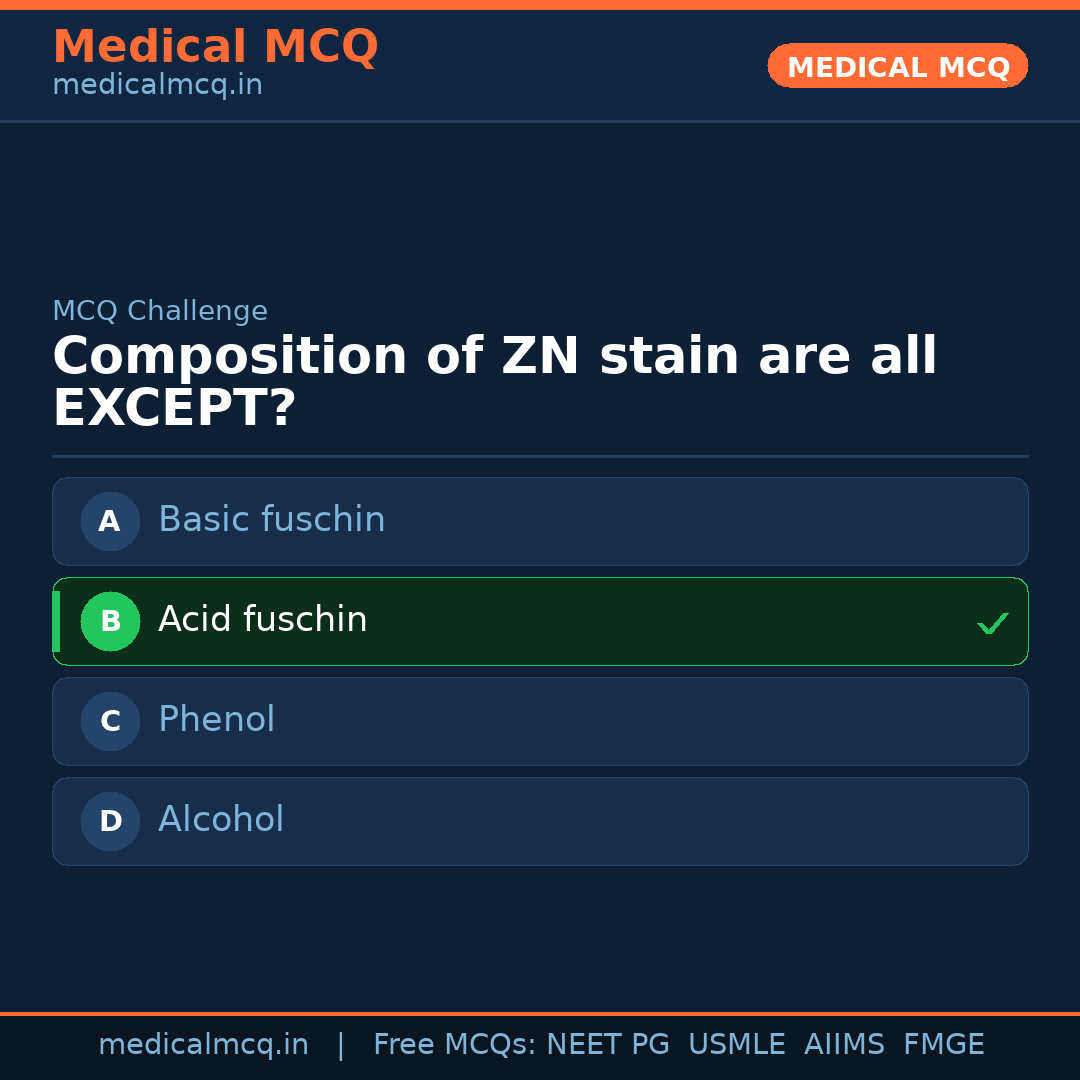 Medical MCQ
medicalmcq.in

MEDICAL MCQ

MCQ Challenge

Composition of ZN stain are all EXCEPT?

A Basic fuschin

B Acid fuschin ✓

C Phenol

D Alcohol

medicalmcq.in | Free MCQs: NEET PG USMLE AIIMS FMGE