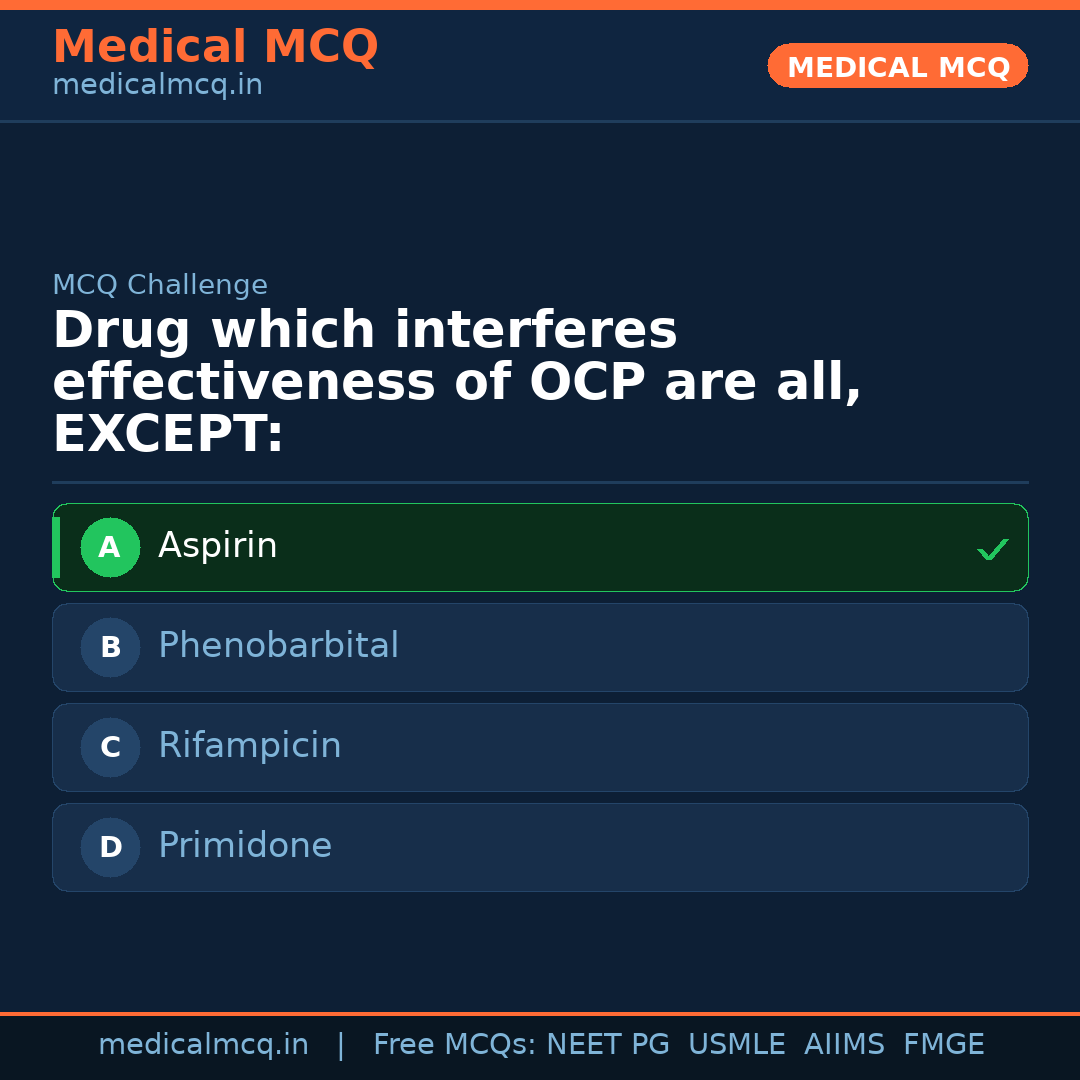 Medical MCQ
medicalmcq.in

MEDICAL MCQ

MCQ Challenge

Drug which interferes effectiveness of OCP are all, EXCEPT:

A Aspirin ✓

B Phenobarbital

C Rifampicin

D Primidone

medicalmcq.in | Free MCQs: NEET PG USMLE AIIMS FMGE