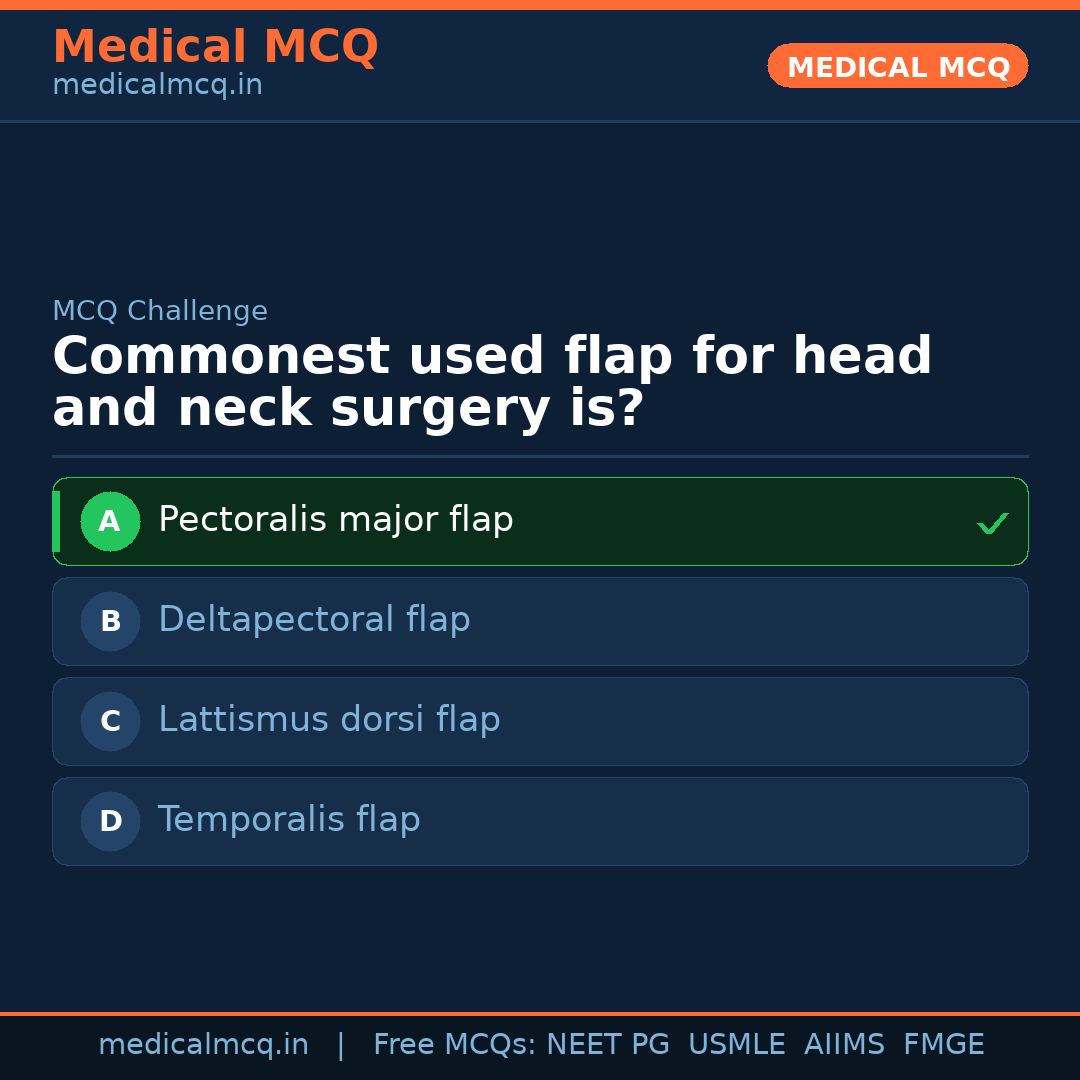 Medical MCQ
medicalmcq.in

MEDICAL MCQ

MCQ Challenge

Commonest used flap for head and neck surgery is?

A Pectoralis major flap ✓

B Deltapectoral flap

C Lattismus dorsi flap

D Temporalis flap

medicalmcq.in | Free MCQs: NEET PG USMLE AIIMS FMGE