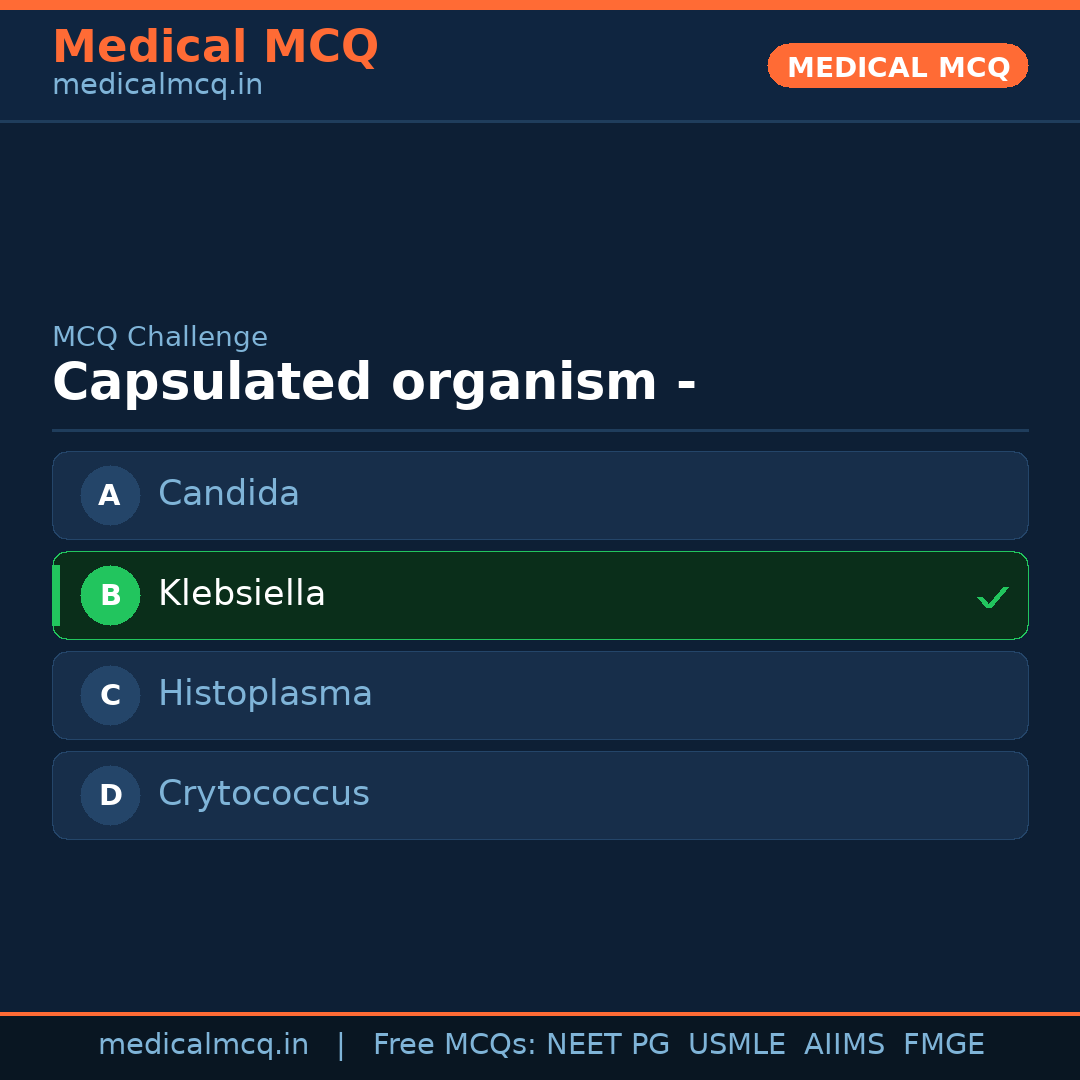 Medical MCQ
medicalmcq.in

MEDICAL MCQ

MCQ Challenge
Capsulated organism -

A Candida

B Klebsiella ✓

C Histoplasma

D Crytococcus

medicalmcq.in | Free MCQs: NEET PG USMLE AIIMS FMGE