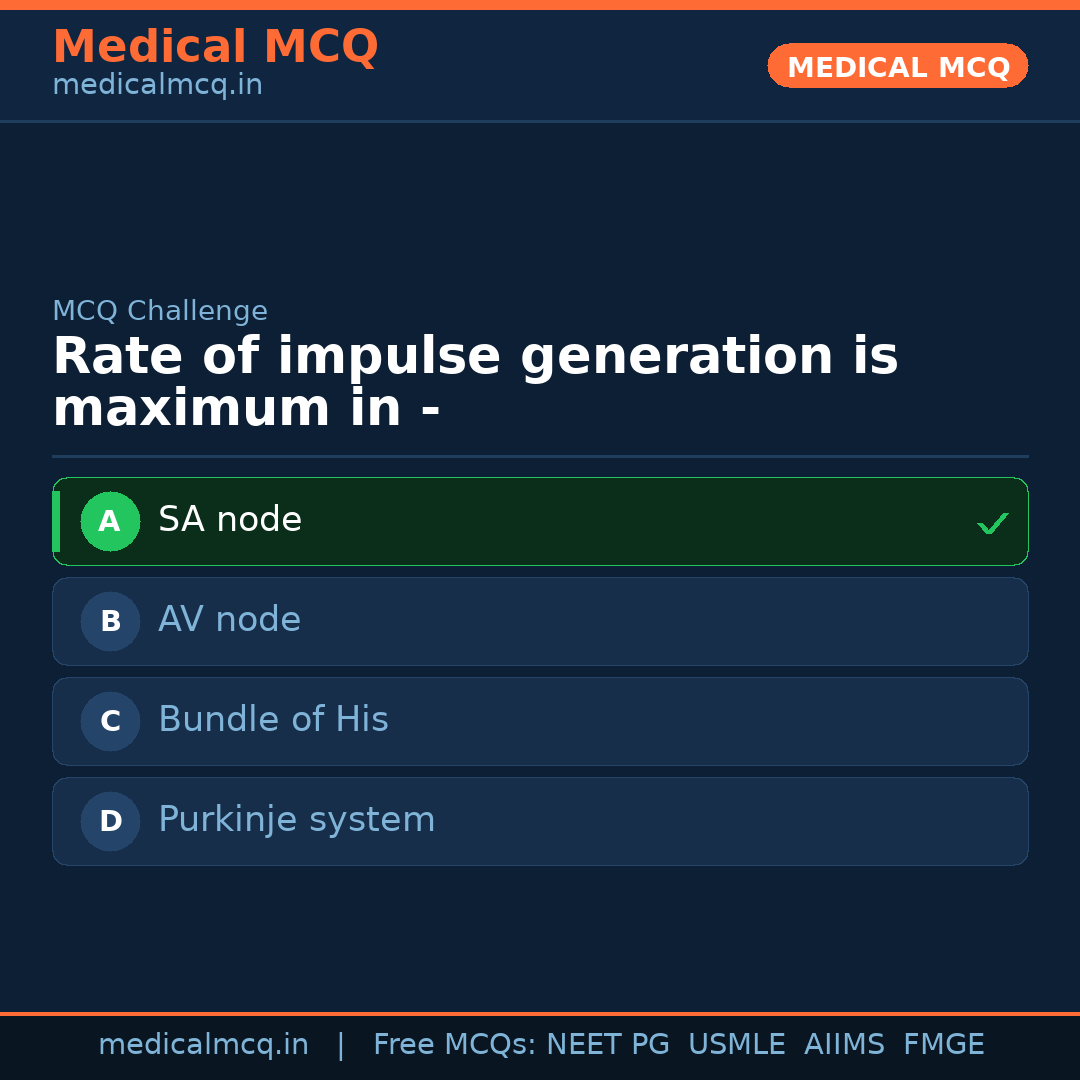 Medical MCQ
medicalmcq.in

MEDICAL MCQ

MCQ Challenge
Rate of impulse generation is maximum in -

A SA node ✓
B AV node
C Bundle of His
D Purkinje system

medicalmcq.in | Free MCQs: NEET PG USMLE AIIMS FMGE