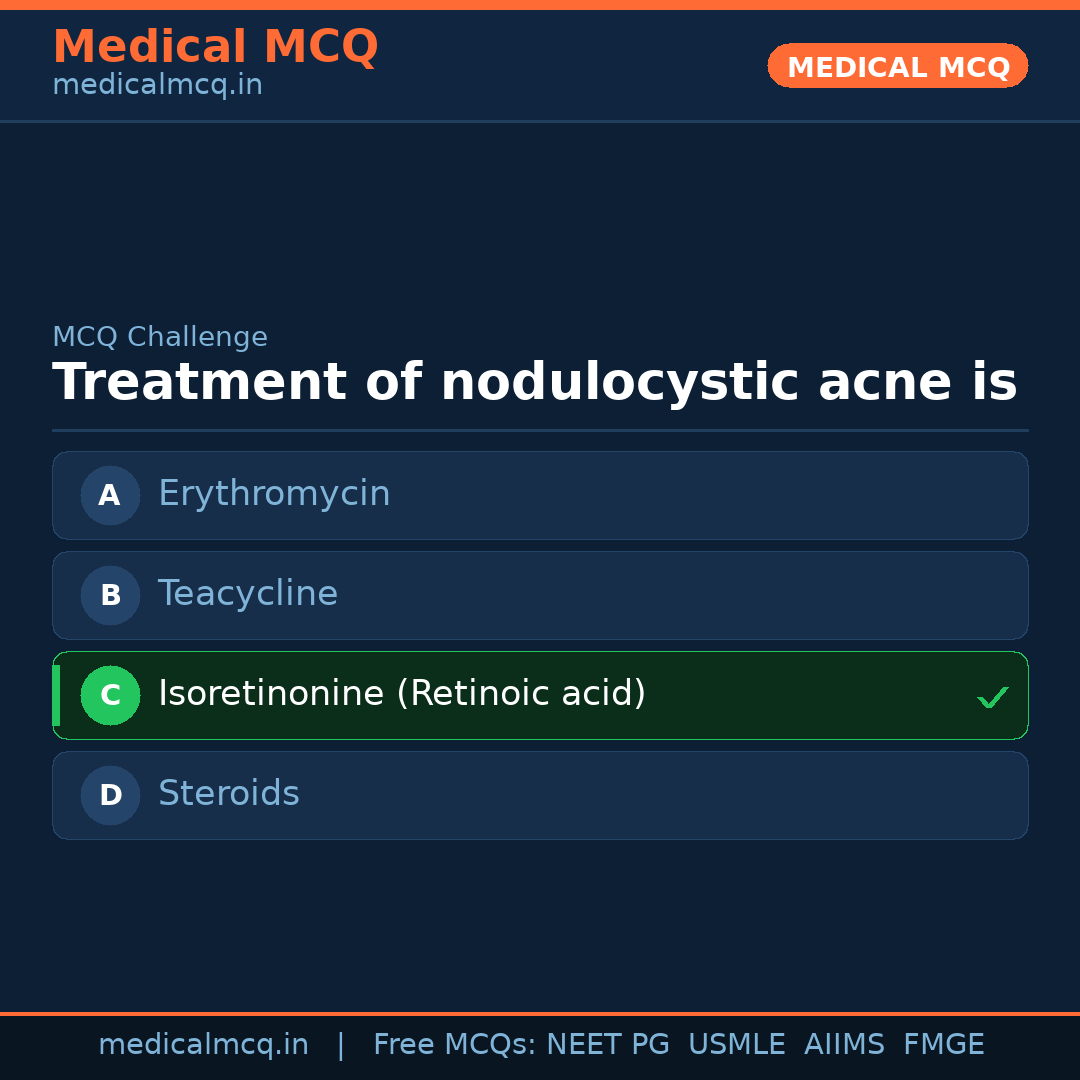 Medical MCQ
medicalmcq.in

MEDICAL MCQ

MCQ Challenge

Treatment of nodulocystic acne is

A Erythromycin

B Teacycline

C Isoretinonine (Retinoic acid) ✓

D Steroids

medicalmcq.in | Free MCQs: NEET PG USMLE AIIMS FMGE