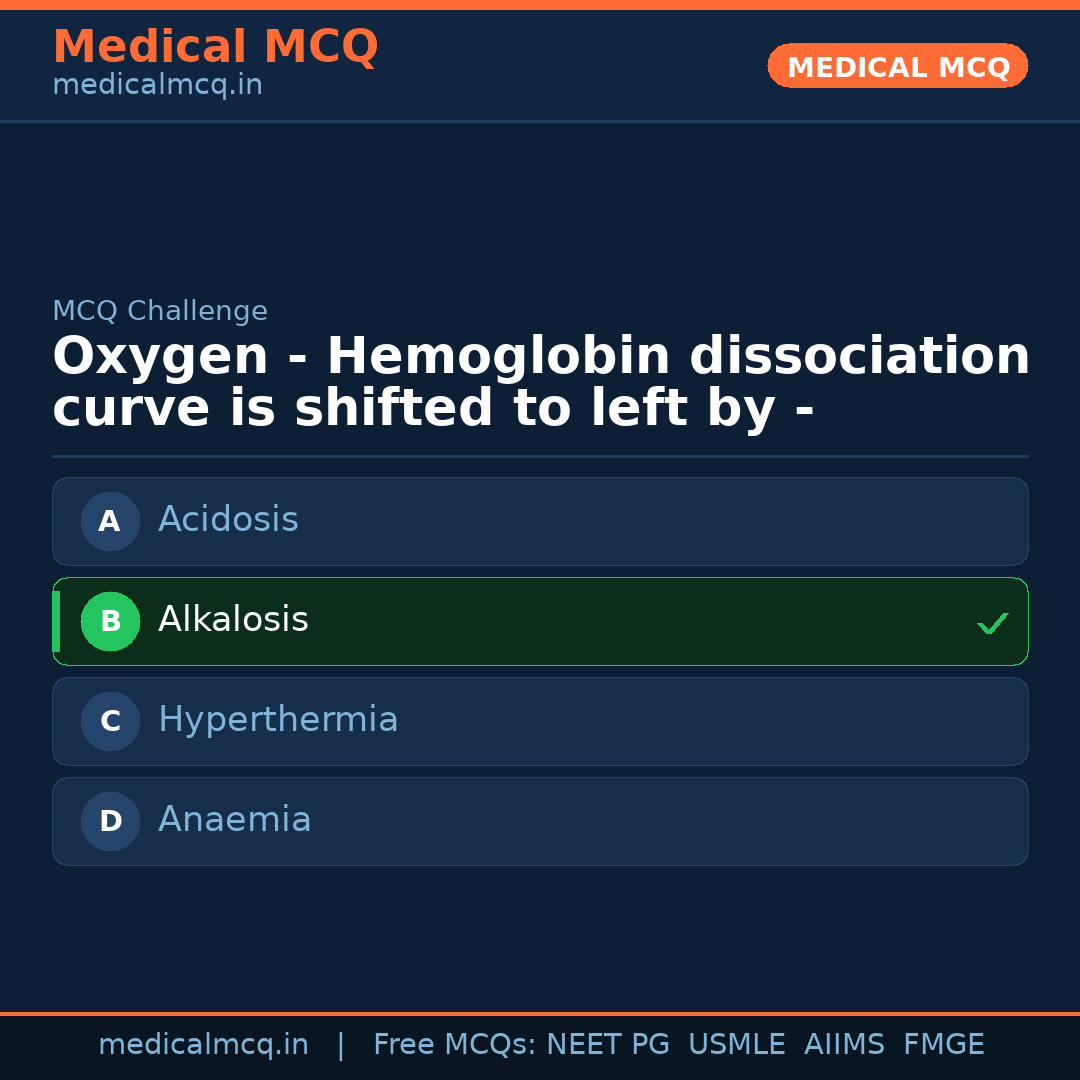 Medical MCQ
medicalmcq.in

MEDICAL MCQ

MCQ Challenge

Oxygen - Hemoglobin dissociation curve is shifted to left by -

A Acidosis

B Alkalosis ✓

C Hyperthermia

D Anaemia

medicalmcq.in | Free MCQs: NEET PG USMLE AIIMS FMGE