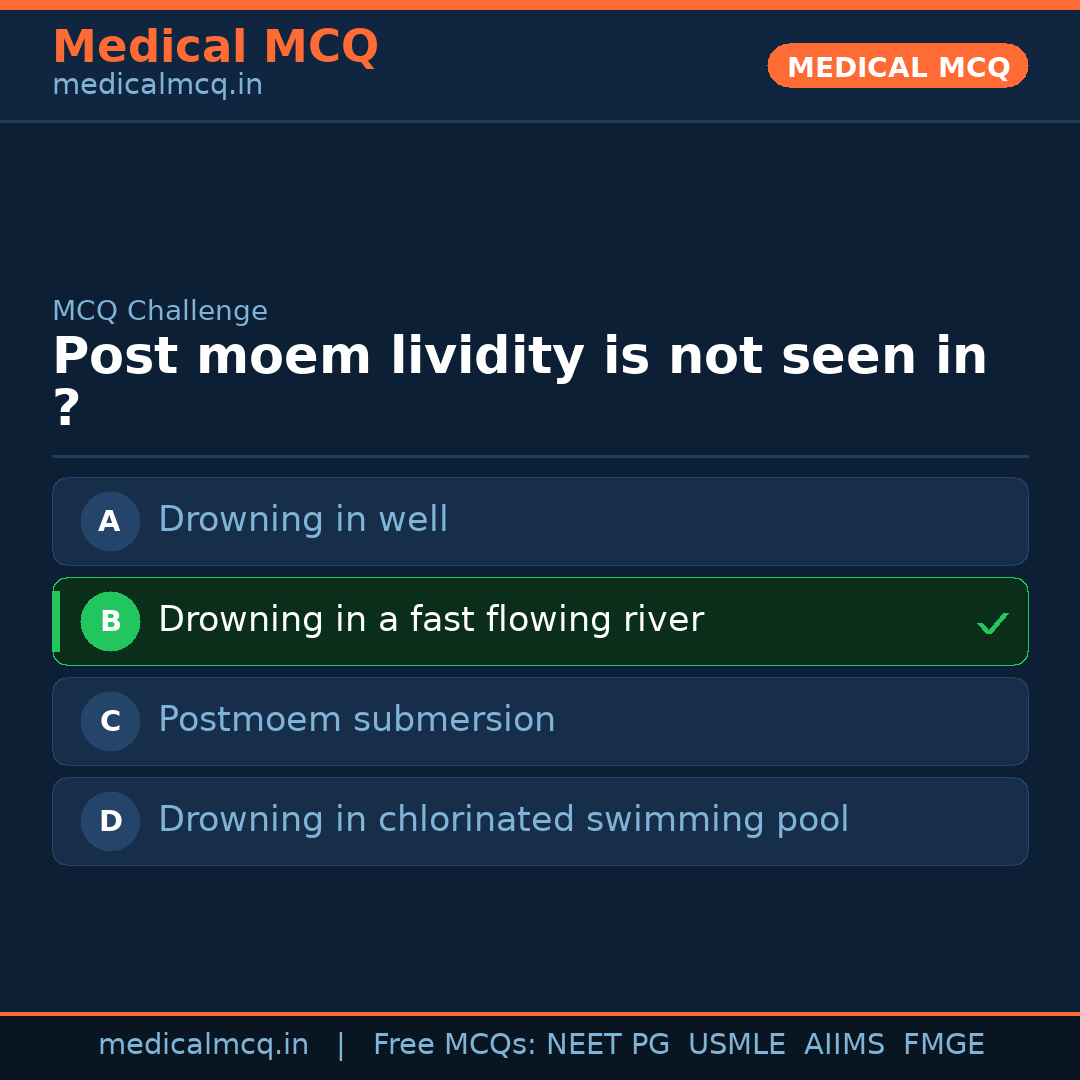 Medical MCQ
medicalmcq.in

MEDICAL MCQ

MCQ Challenge

Post moem lividity is not seen in ?

A Drowning in well

B Drowning in a fast flowing river ✓

C Postmoem submersion

D Drowning in chlorinated swimming pool

medicalmcq.in | Free MCQs: NEET PG USMLE AIIMS FMGE