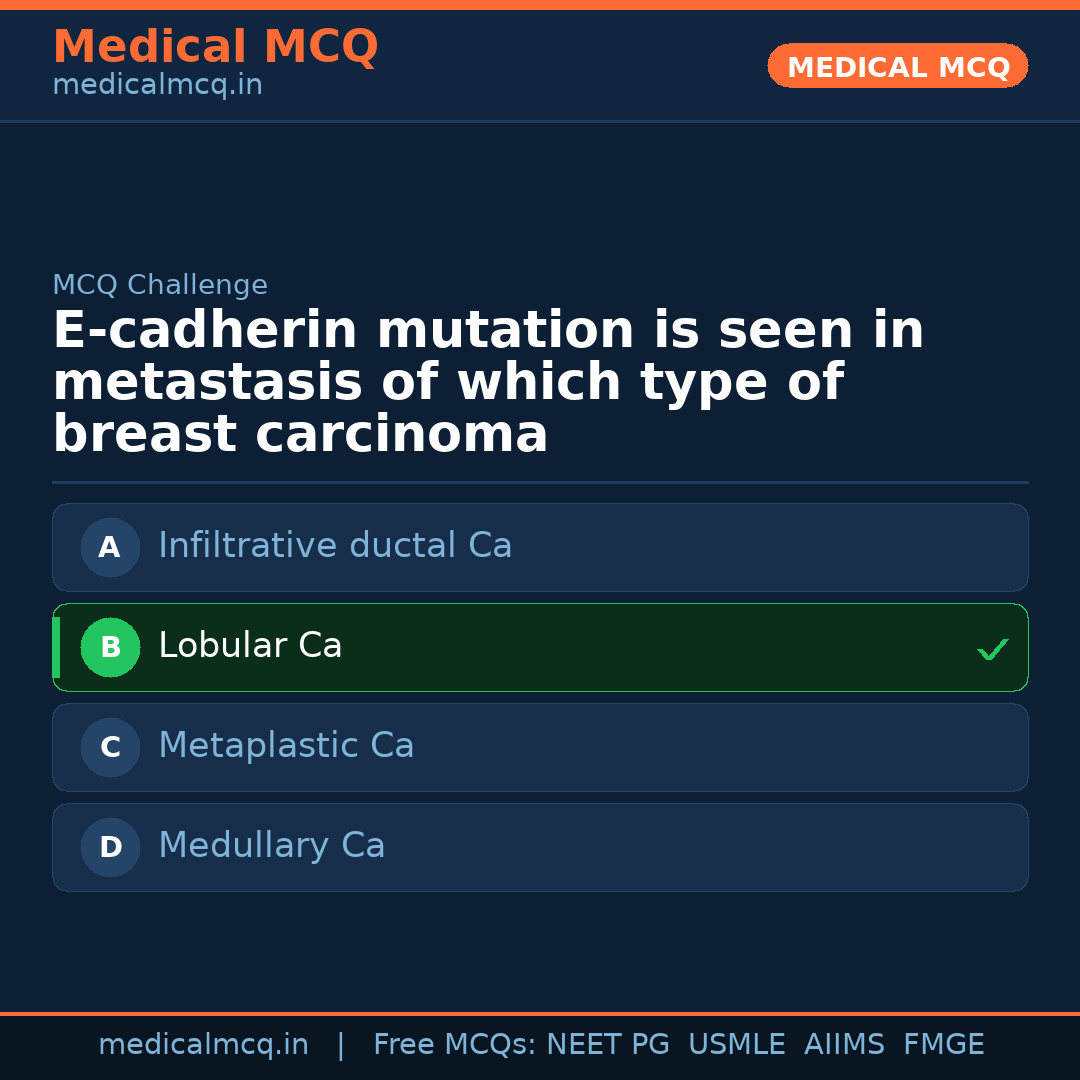 Medical MCQ
medicalmcq.in

MEDICAL MCQ

MCQ Challenge

E-cadherin mutation is seen in metastasis of which type of breast carcinoma

A Infiltrative ductal Ca

B Lobular Ca ✓

C Metaplastic Ca

D Medullary Ca

medicalmcq.in | Free MCQs: NEET PG USMLE AIIMS FMGE