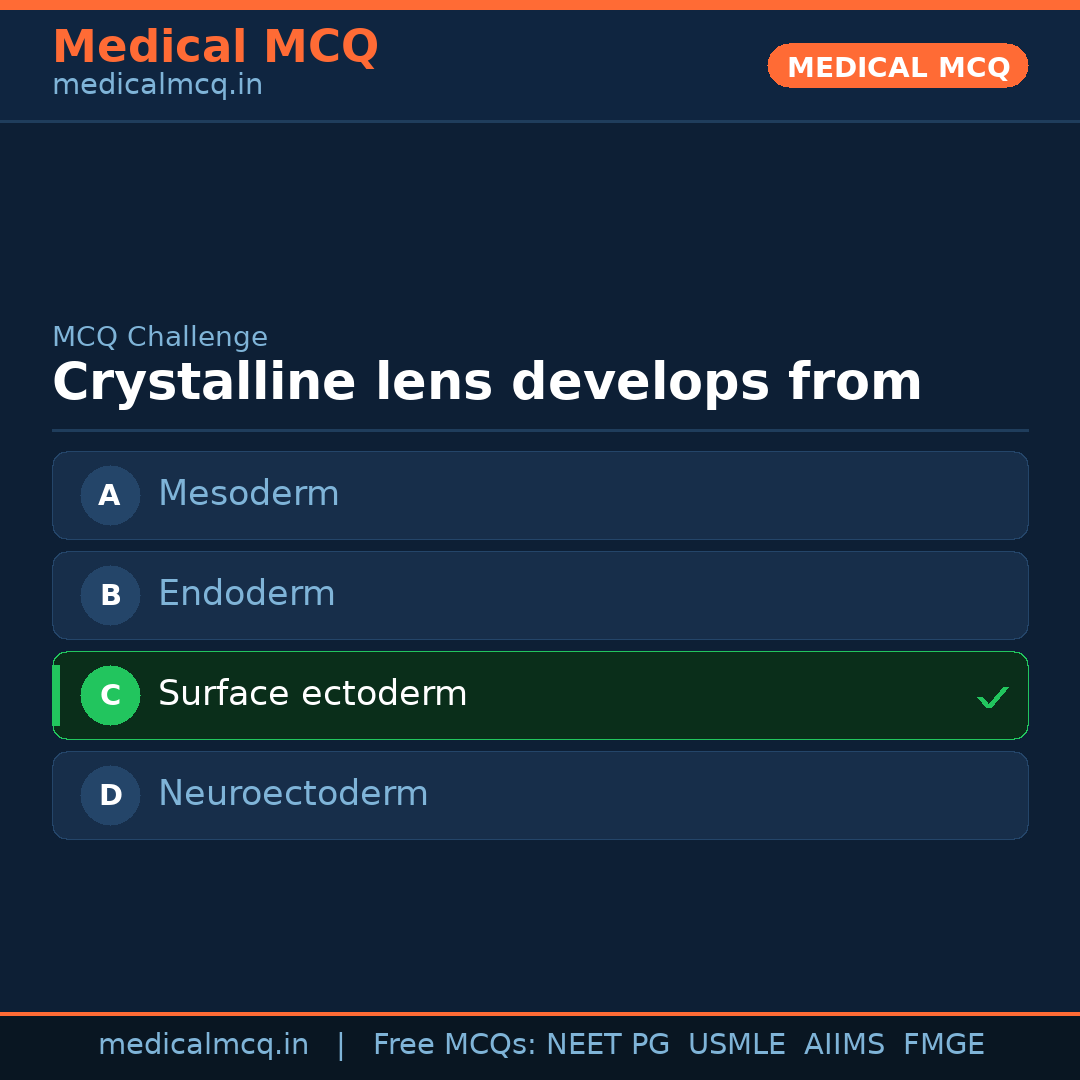 Medical MCQ
medicalmcq.in

MEDICAL MCQ

MCQ Challenge
Crystalline lens develops from

A Mesoderm
B Endoderm
C Surface ectoderm ✓
D Neuroectoderm

medicalmcq.in | Free MCQs: NEET PG USMLE AIIMS FMGE