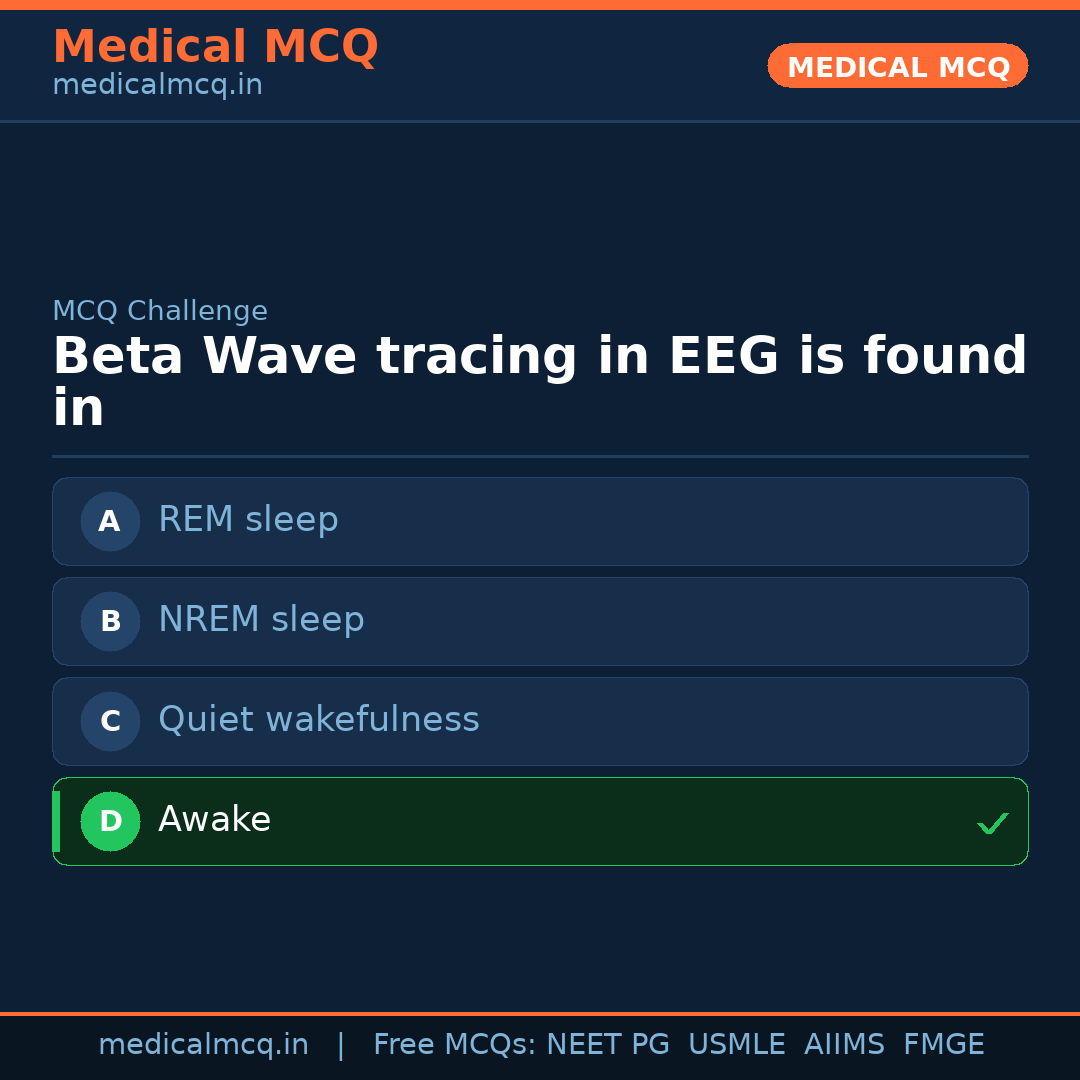 Medical MCQ
medicalmcq.in

MEDICAL MCQ

MCQ Challenge

Beta Wave tracing in EEG is found in

A REM sleep

B NREM sleep

C Quiet wakefulness

D Awake ✓

medicalmcq.in | Free MCQs: NEET PG USMLE AIIMS FMGE