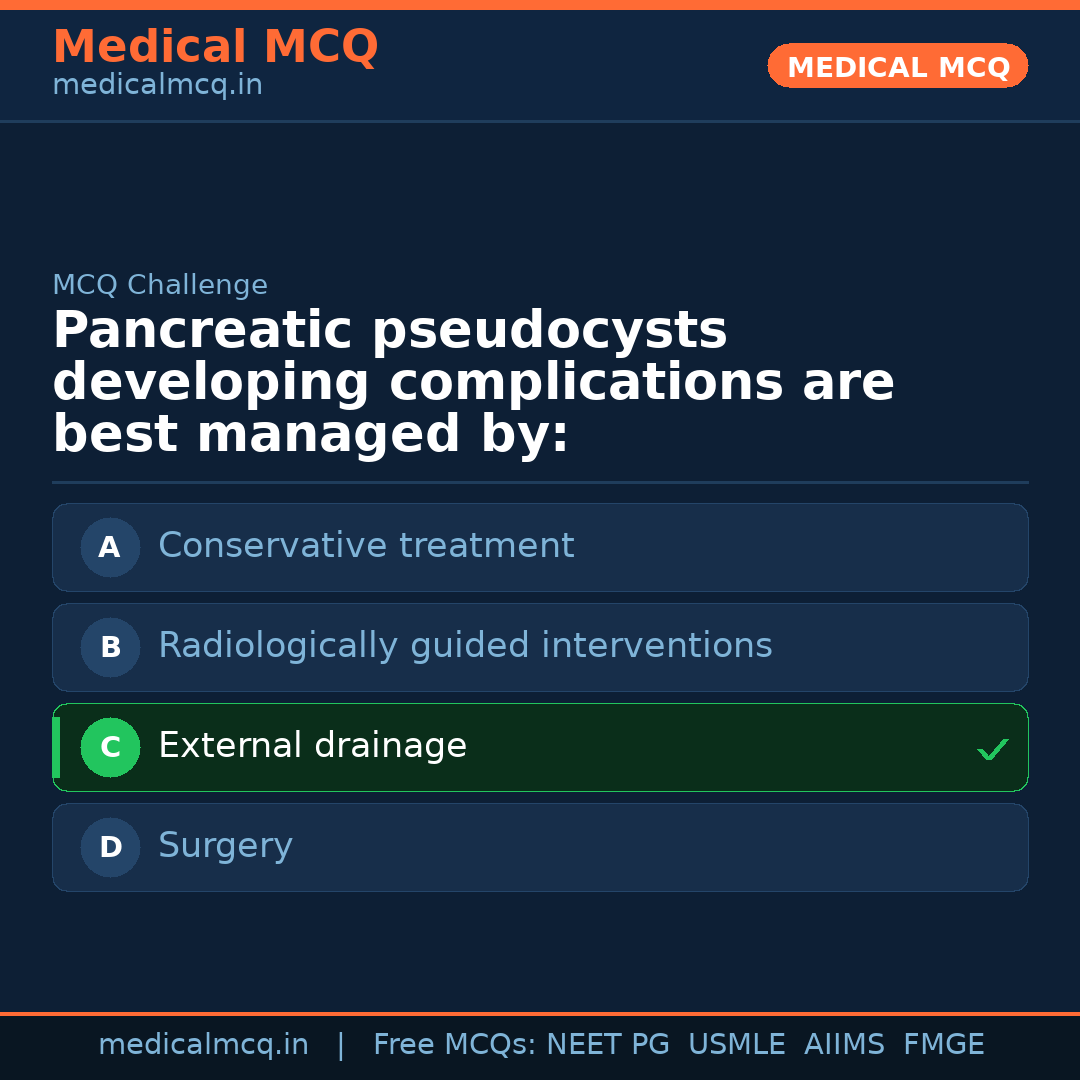 Medical MCQ
medicalmcq.in

MEDICAL MCQ

MCQ Challenge

Pancreatic pseudocysts developing complications are best managed by:

A Conservative treatment

B Radiologically guided interventions

C External drainage ✓

D Surgery

medicalmcq.in | Free MCQs: NEET PG USMLE AIIMS FMGE