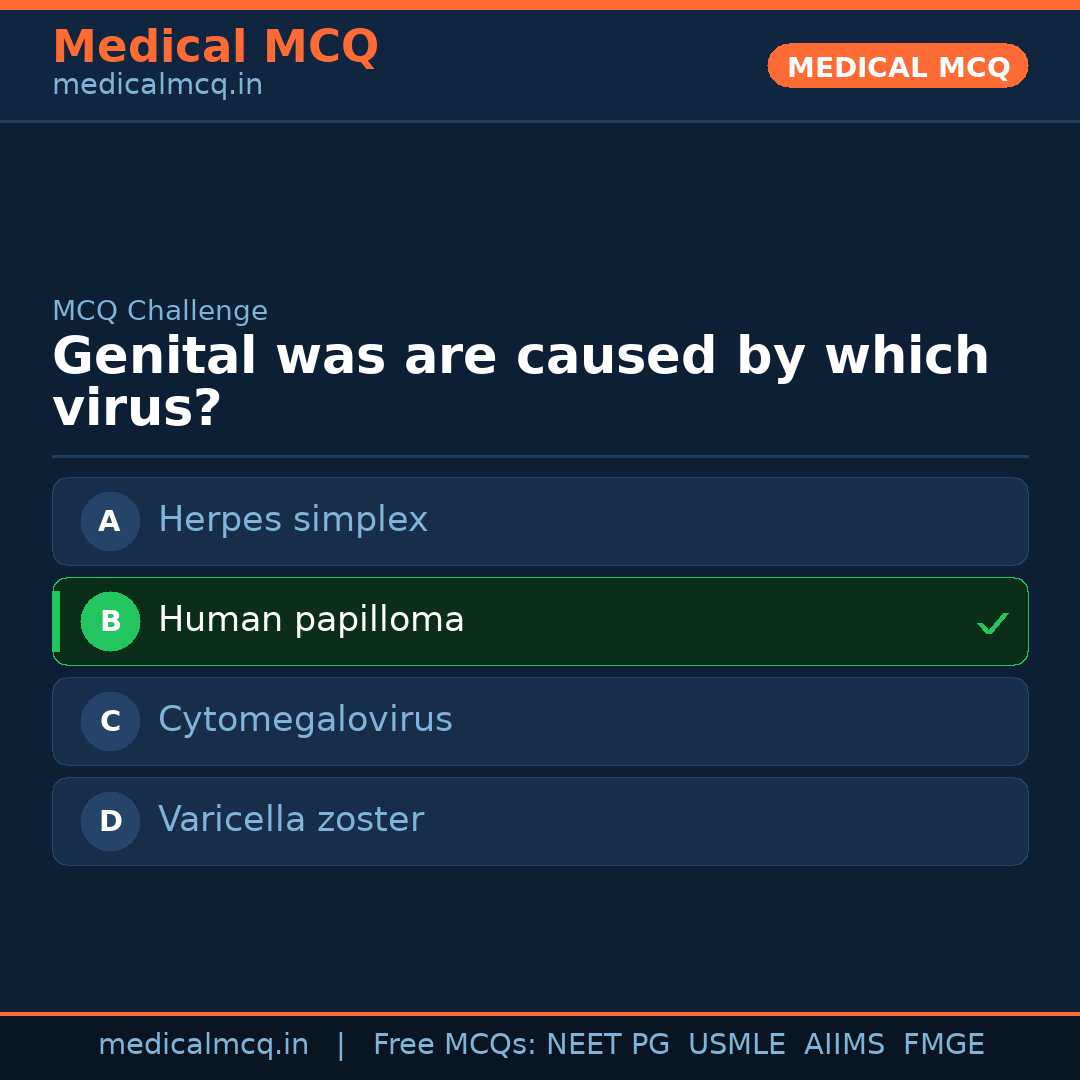 Medical MCQ
medicalmcq.in

MEDICAL MCQ

MCQ Challenge

Genital was are caused by which virus?

A Herpes simplex

B Human papilloma ✓

C Cytomegalovirus

D Varicella zoster

medicalmcq.in | Free MCQs: NEET PG USMLE AIIMS FMGE