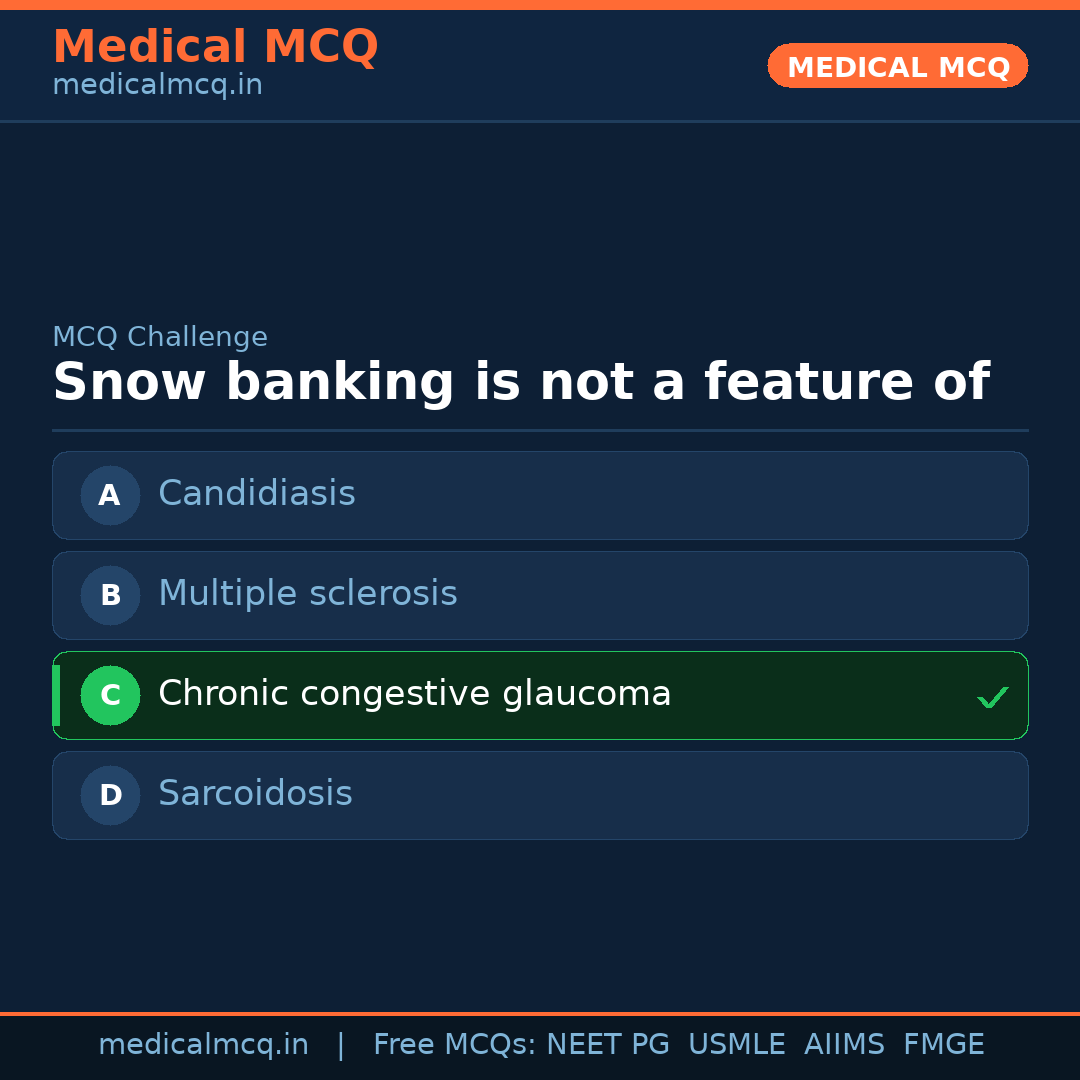 Medical MCQ
medicalmcq.in

MEDICAL MCQ

MCQ Challenge

Snow banking is not a feature of

A Candidiasis

B Multiple sclerosis

C Chronic congestive glaucoma ✓

D Sarcoidosis

medicalmcq.in | Free MCQs: NEET PG USMLE AIIMS FMGE