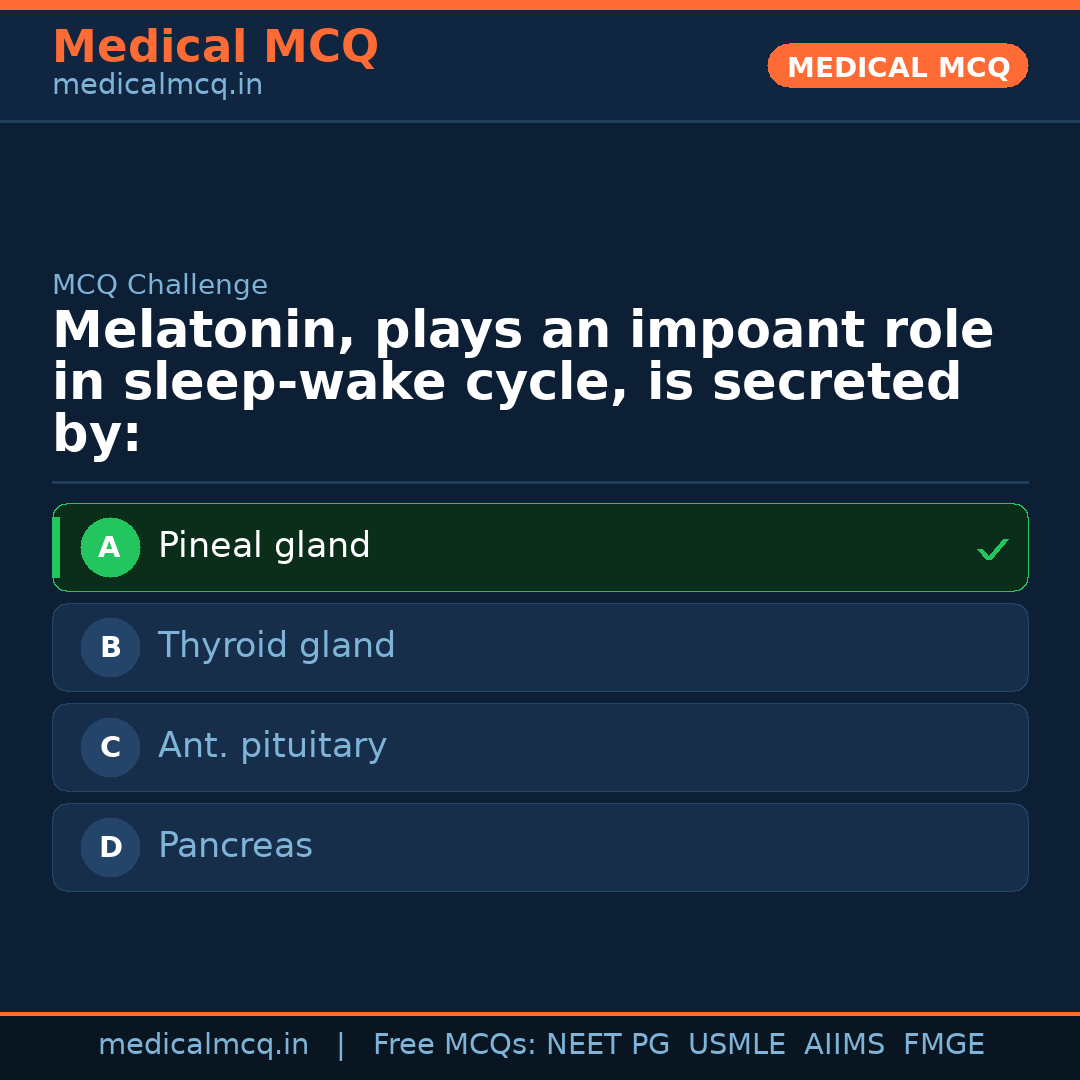 Medical MCQ
medicalmcq.in

MEDICAL MCQ

MCQ Challenge

Melatonin, plays an impoant role in sleep-wake cycle, is secreted by:

A Pineal gland ✓

B Thyroid gland

C Ant. pituitary

D Pancreas

medicalmcq.in | Free MCQs: NEET PG USMLE AIIMS FMGE