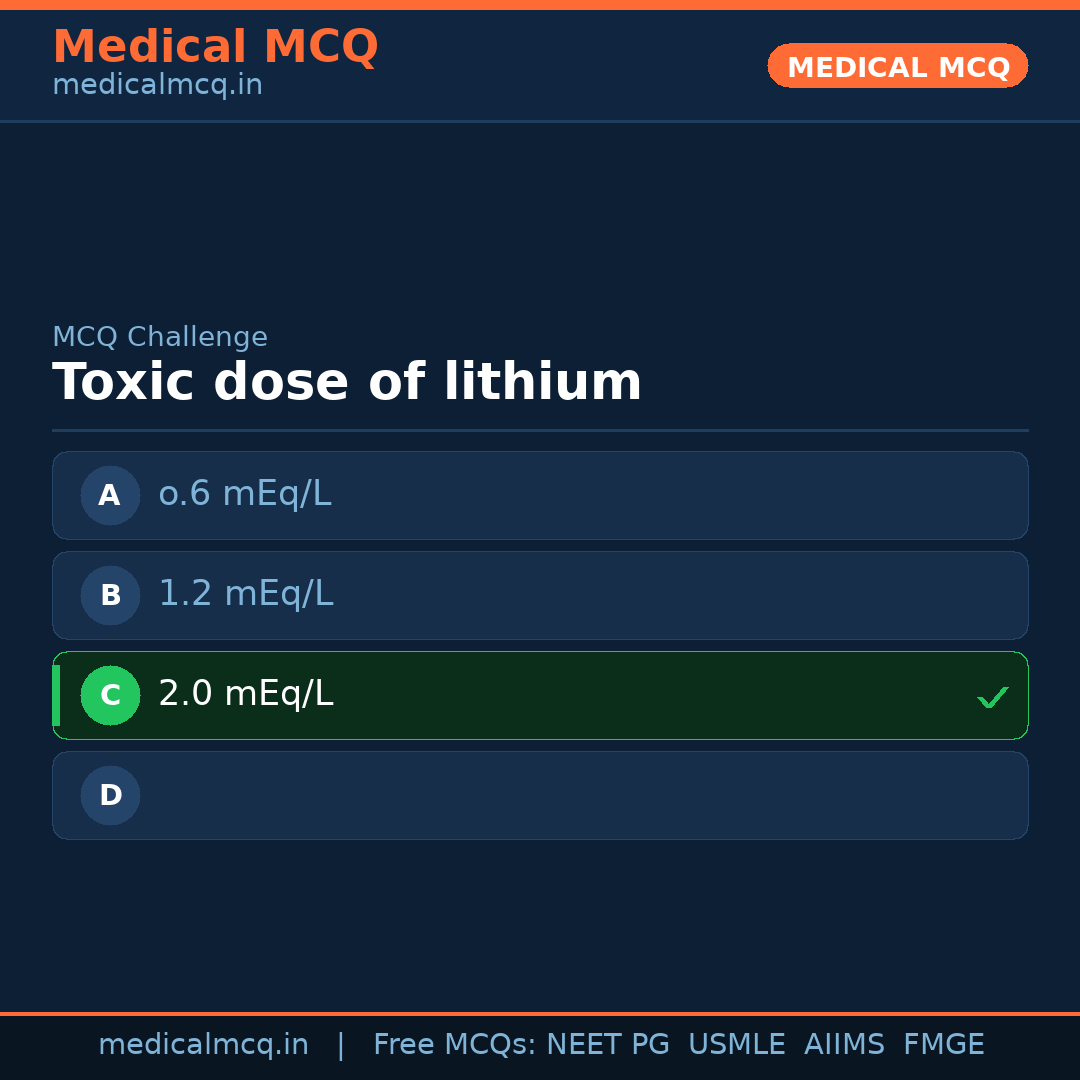 Medical MCQ
medicalmcq.in

MEDICAL MCQ

MCQ Challenge
Toxic dose of lithium

A o.6 mEq/L

B 1.2 mEq/L

C 2.0 mEq/L ✓

D

medicalmcq.in | Free MCQs: NEET PG USMLE AIIMS FMGE