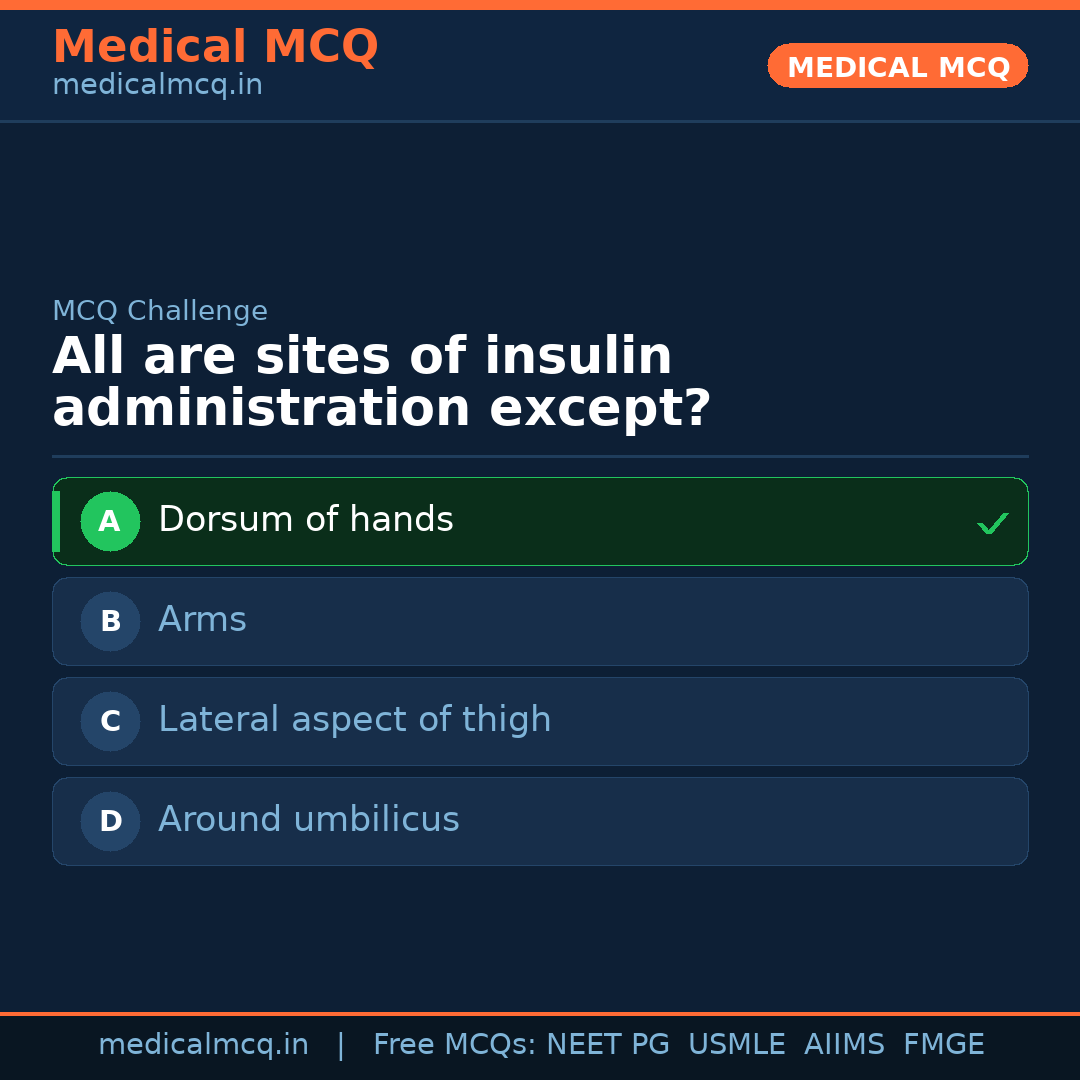 Medical MCQ
medicalmcq.in

MEDICAL MCQ

MCQ Challenge

All are sites of insulin administration except?

A Dorsum of hands ✓

B Arms

C Lateral aspect of thigh

D Around umbilicus

medicalmcq.in | Free MCQs: NEET PG USMLE AIIMS FMGE