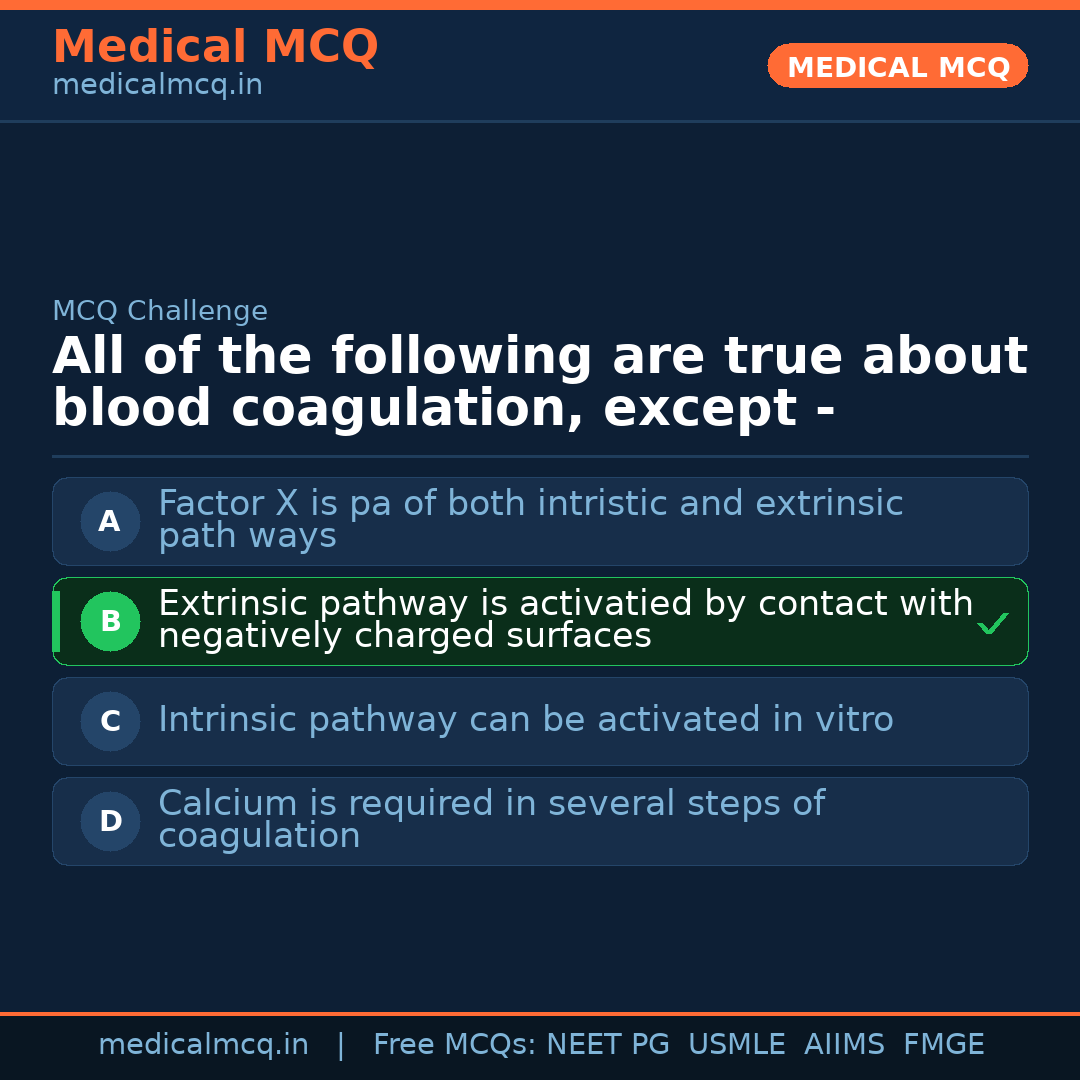 Medical MCQ
medicalmcq.in

MEDICAL MCQ

MCQ Challenge

All of the following are true about blood coagulation, except -

A Factor X is pa of both intristic and extrinsic path ways

B Extrinsic pathway is activatied by contact with negatively charged surfaces ✓

C Intrinsic pathway can be activated in vitro

D Calcium is required in several steps of coagulation

medicalmcq.in | Free MCQs: NEET PG USMLE AIIMS FMGE