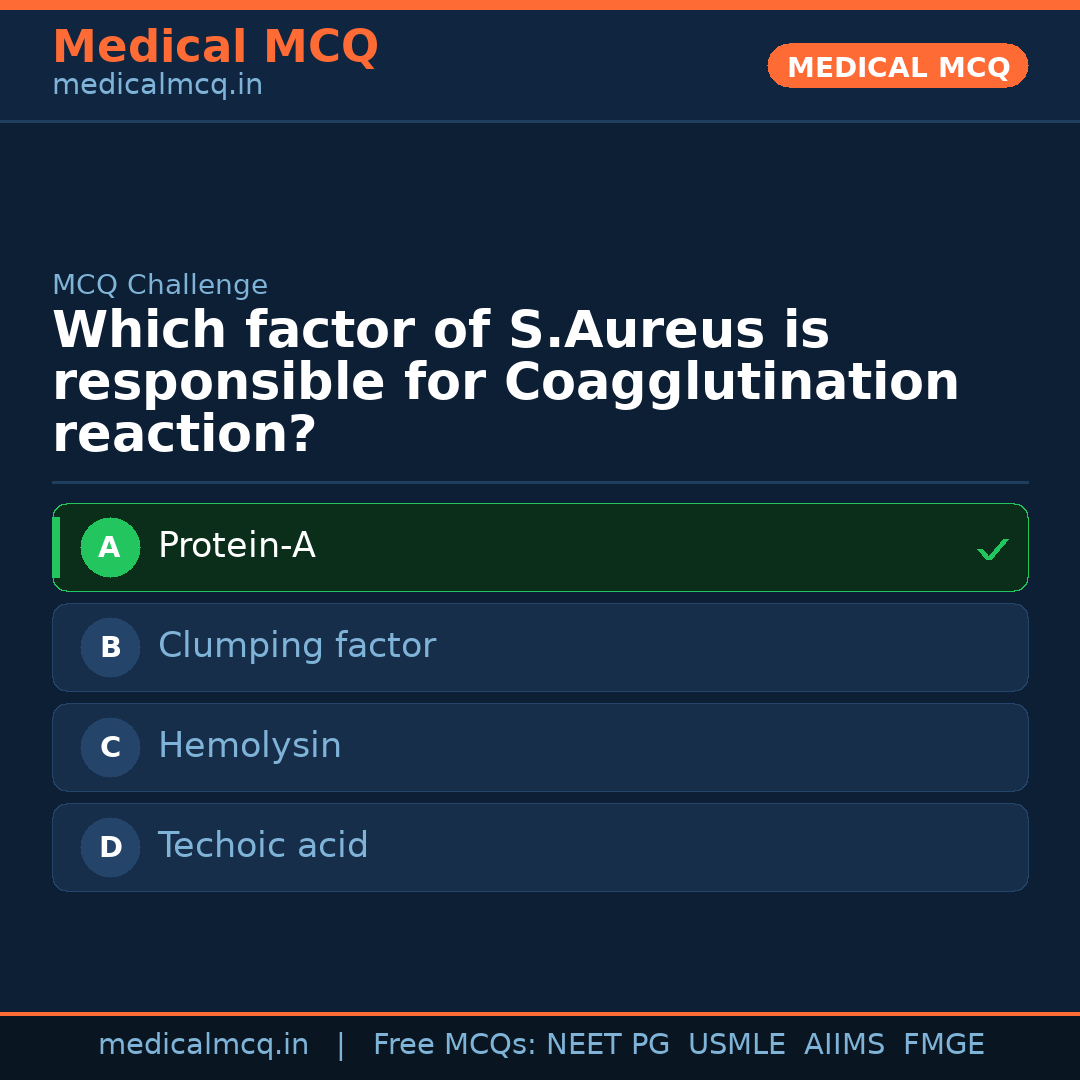 Medical MCQ
medicalmcq.in

MEDICAL MCQ

MCQ Challenge
Which factor of S.Aureus is responsible for Coagglutination reaction?

A Protein-A ✓
B Clumping factor
C Hemolysin
D Techoic acid

medicalmcq.in | Free MCQs: NEET PG USMLE AIIMS FMGE