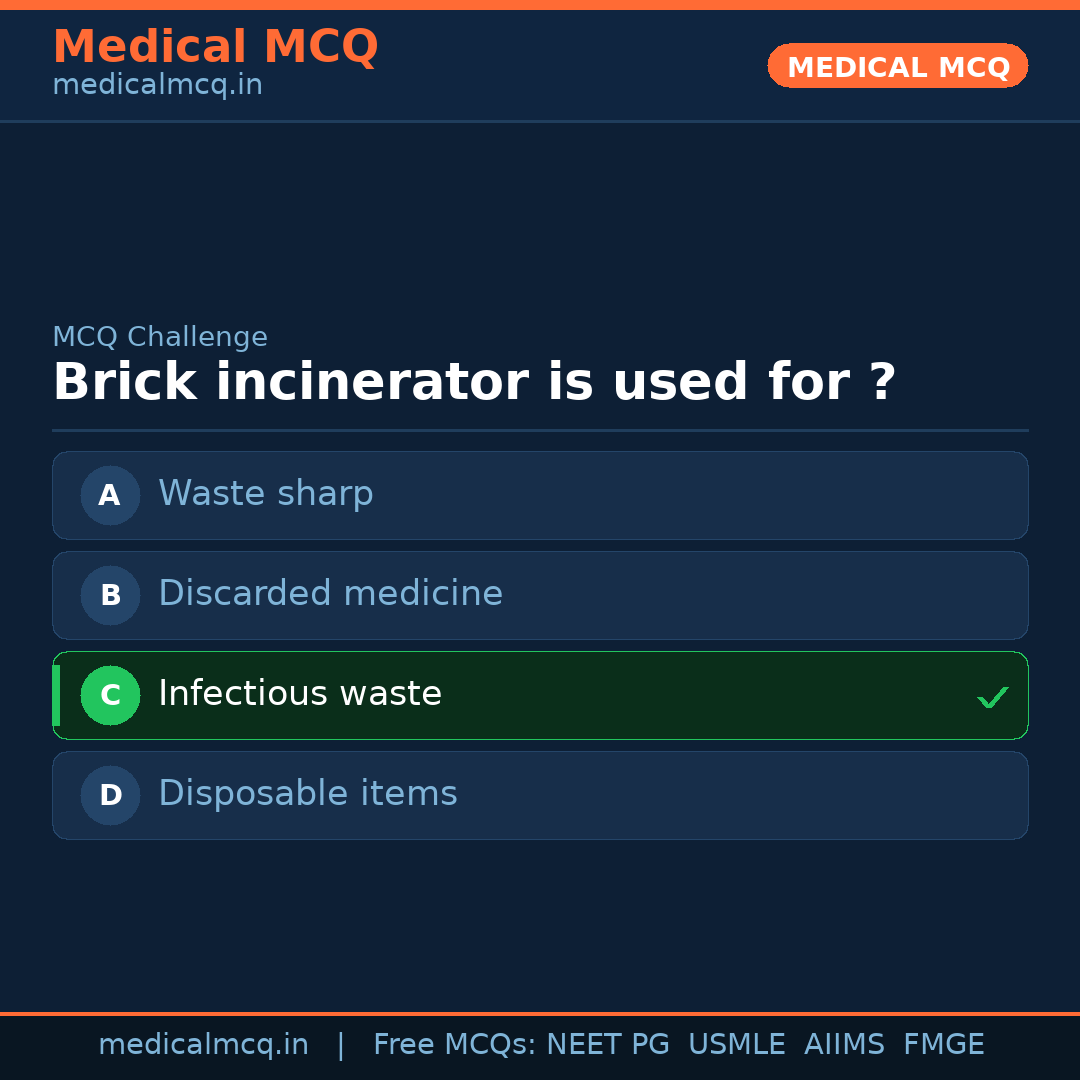 Medical MCQ
medicalmcq.in

MEDICAL MCQ

MCQ Challenge

Brick incinerator is used for ?

A Waste sharp

B Discarded medicine

C Infectious waste ✓

D Disposable items

medicalmcq.in | Free MCQs: NEET PG USMLE AIIMS FMGE