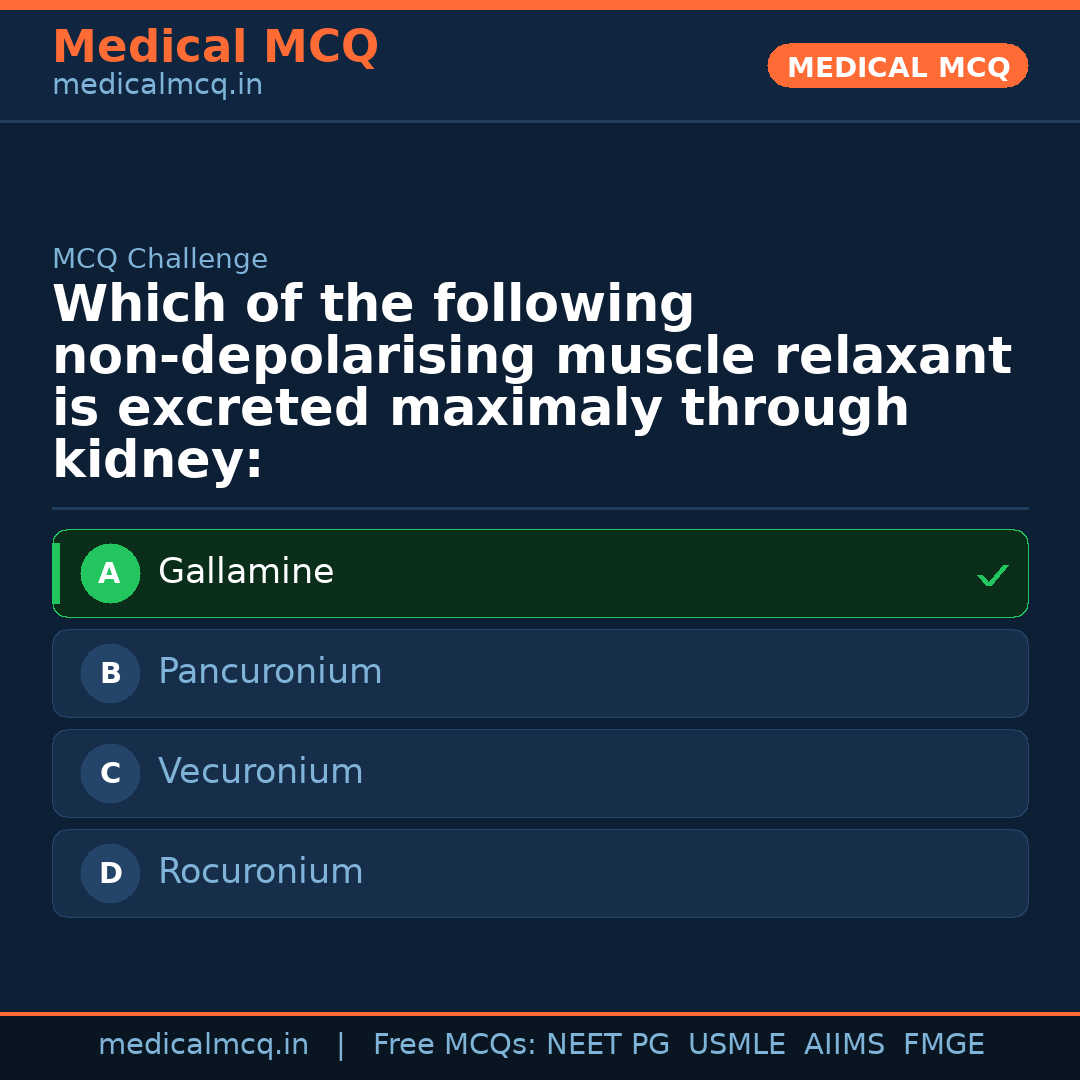 Medical MCQ
medicalmcq.in

MEDICAL MCQ

MCQ Challenge

Which of the following non-depolarising muscle relaxant is excreted maximaly through kidney:

A Gallamine ✓

B Pancuronium

C Vecuronium

D Rocuronium

medicalmcq.in | Free MCQs: NEET PG USMLE AIIMS FMGE