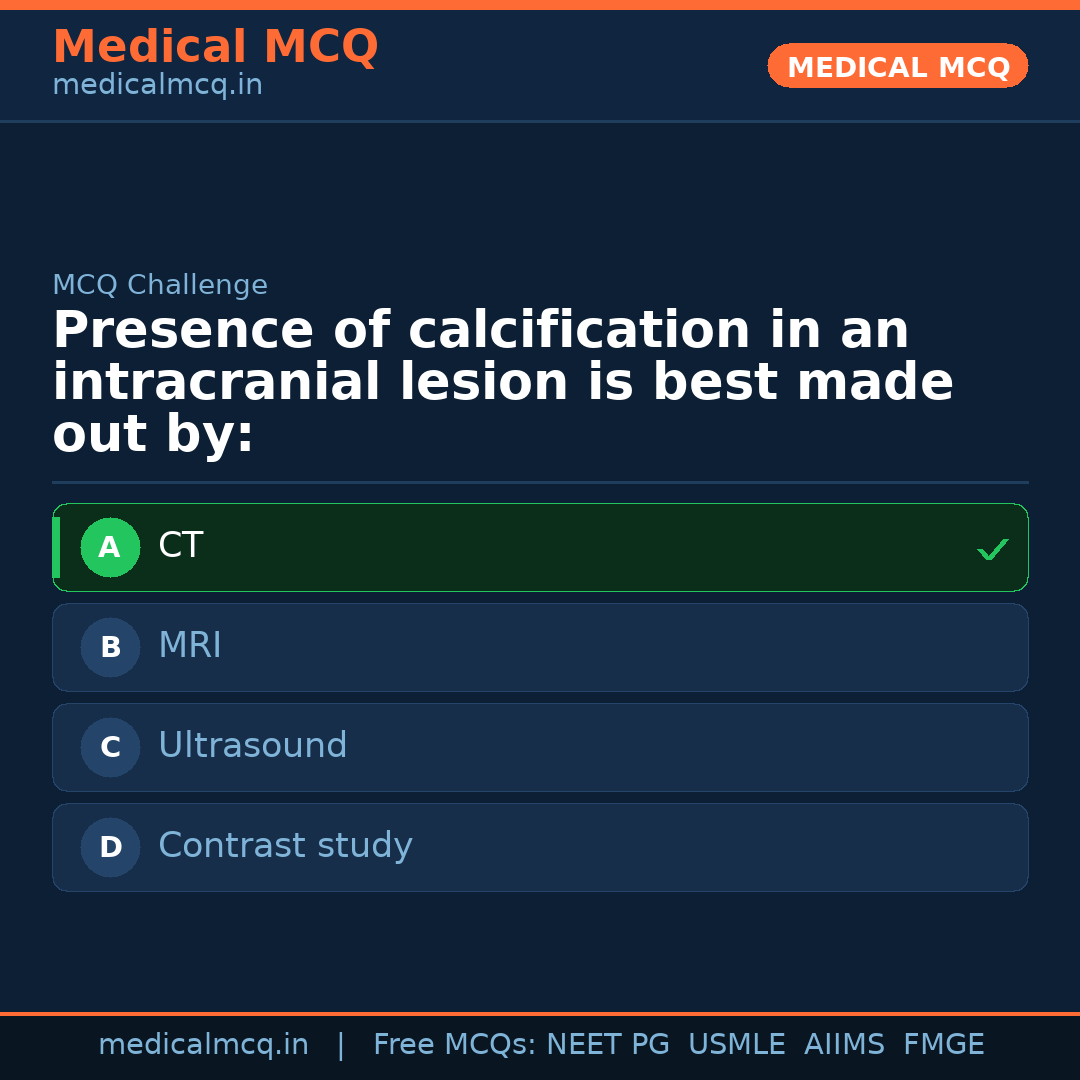 Medical MCQ
medicalmcq.in

MEDICAL MCQ

MCQ Challenge

Presence of calcification in an intracranial lesion is best made out by:

A CT ✓

B MRI

C Ultrasound

D Contrast study

medicalmcq.in | Free MCQs: NEET PG USMLE AIIMS FMGE