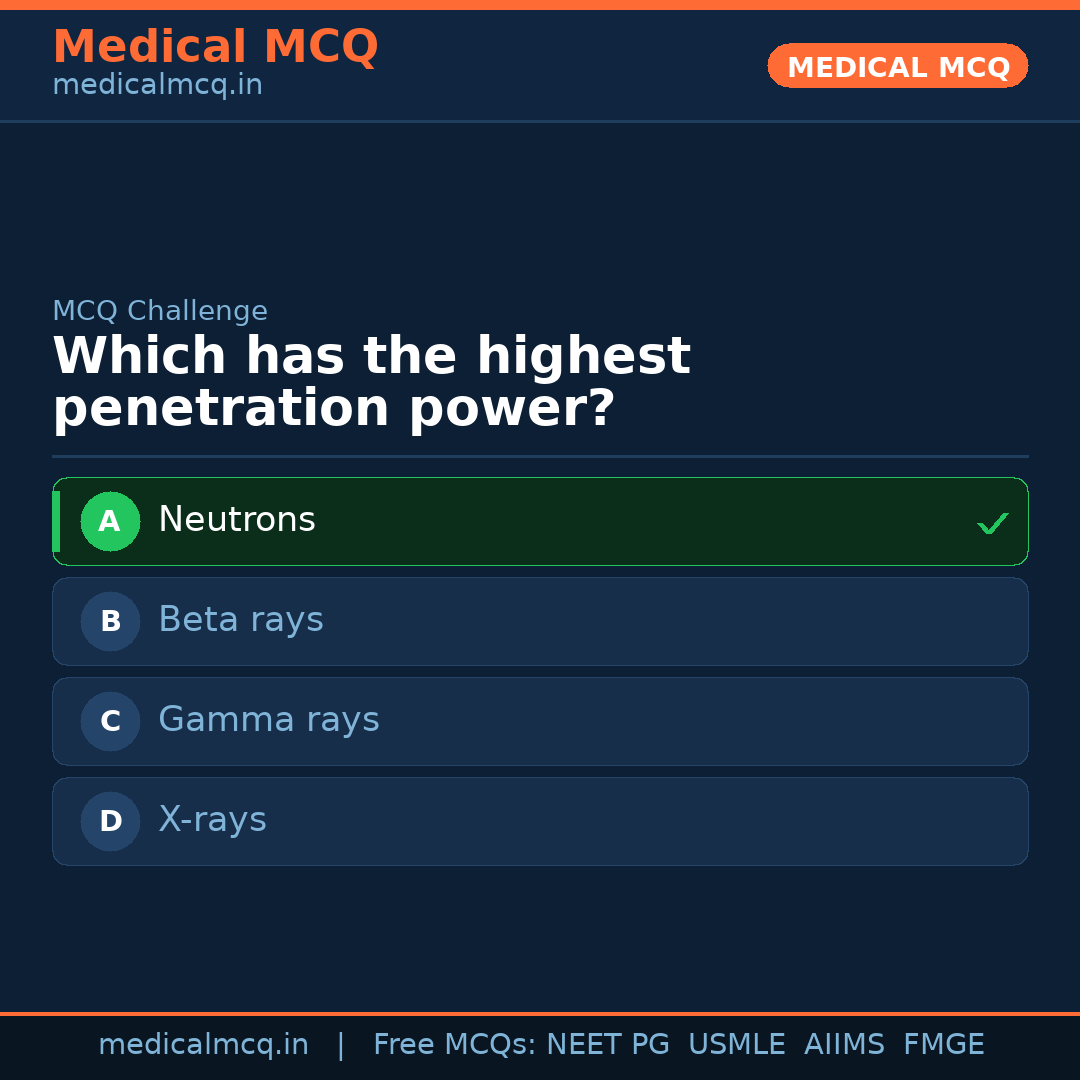 Medical MCQ
medicalmcq.in

MEDICAL MCQ

MCQ Challenge
Which has the highest penetration power?

A Neutrons ✓
B Beta rays
C Gamma rays
D X-rays

medicalmcq.in | Free MCQs: NEET PG USMLE AIIMS FMGE