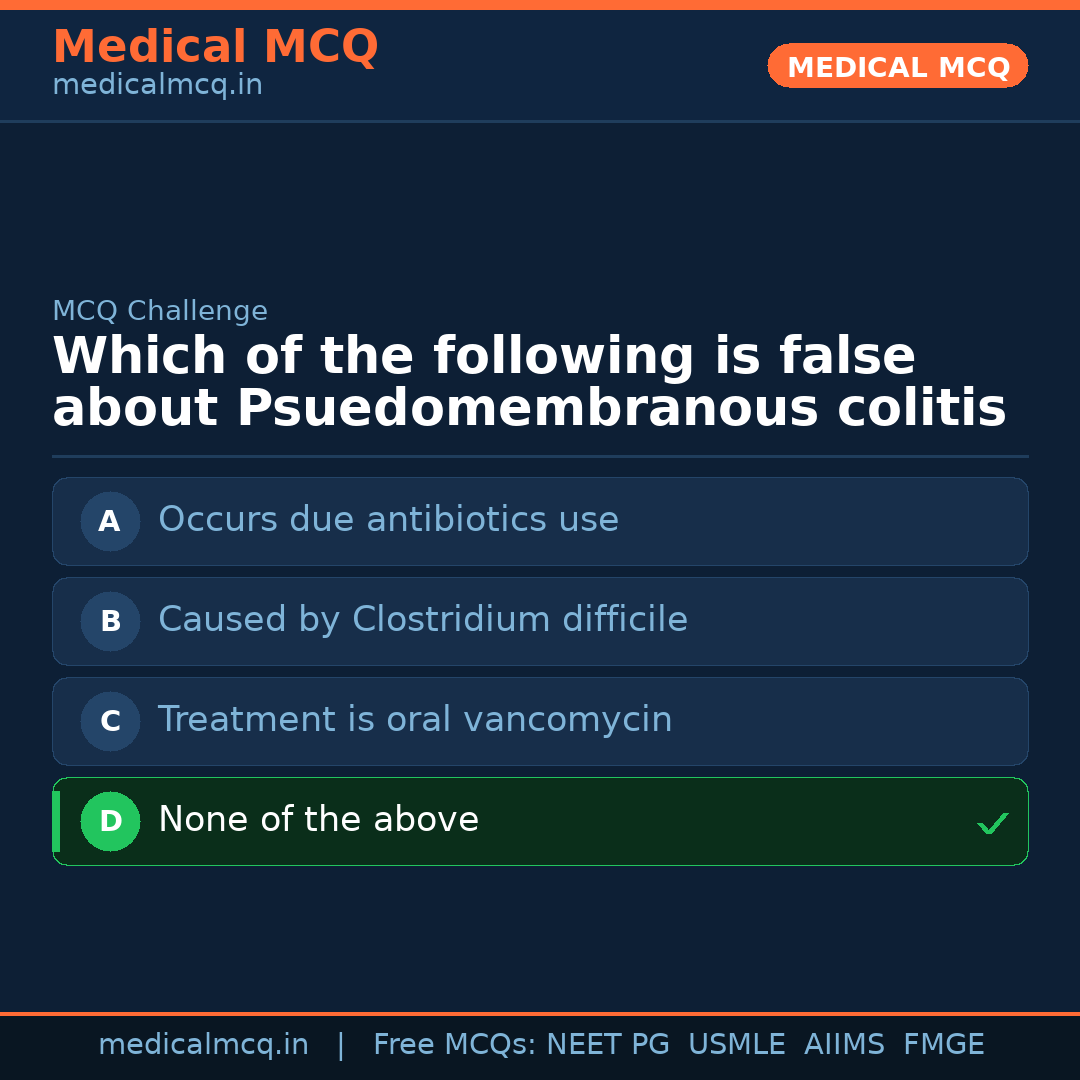 Medical MCQ
medicalmcq.in

MEDICAL MCQ

MCQ Challenge

Which of the following is false about Psuedomembranous colitis

A Occurs due antibiotics use

B Caused by Clostridium difficile

C Treatment is oral vancomycin

D None of the above ✓

medicalmcq.in | Free MCQs: NEET PG USMLE AIIMS FMGE