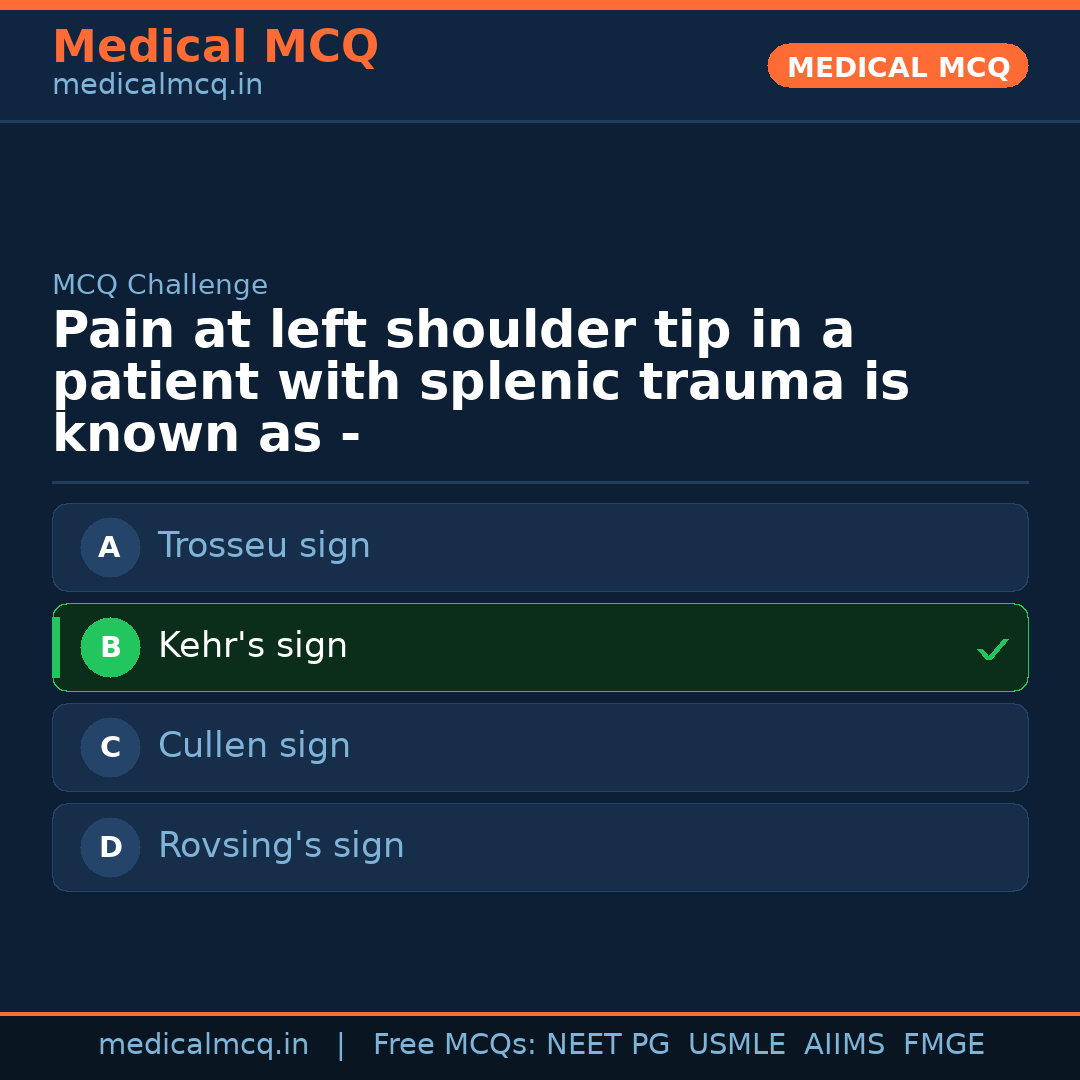 Medical MCQ
medicalmcq.in

MEDICAL MCQ

MCQ Challenge

Pain at left shoulder tip in a patient with splenic trauma is known as -

A Trosseu sign

B Kehr's sign ✓

C Cullen sign

D Rovsing's sign

medicalmcq.in | Free MCQs: NEET PG USMLE AIIMS FMGE