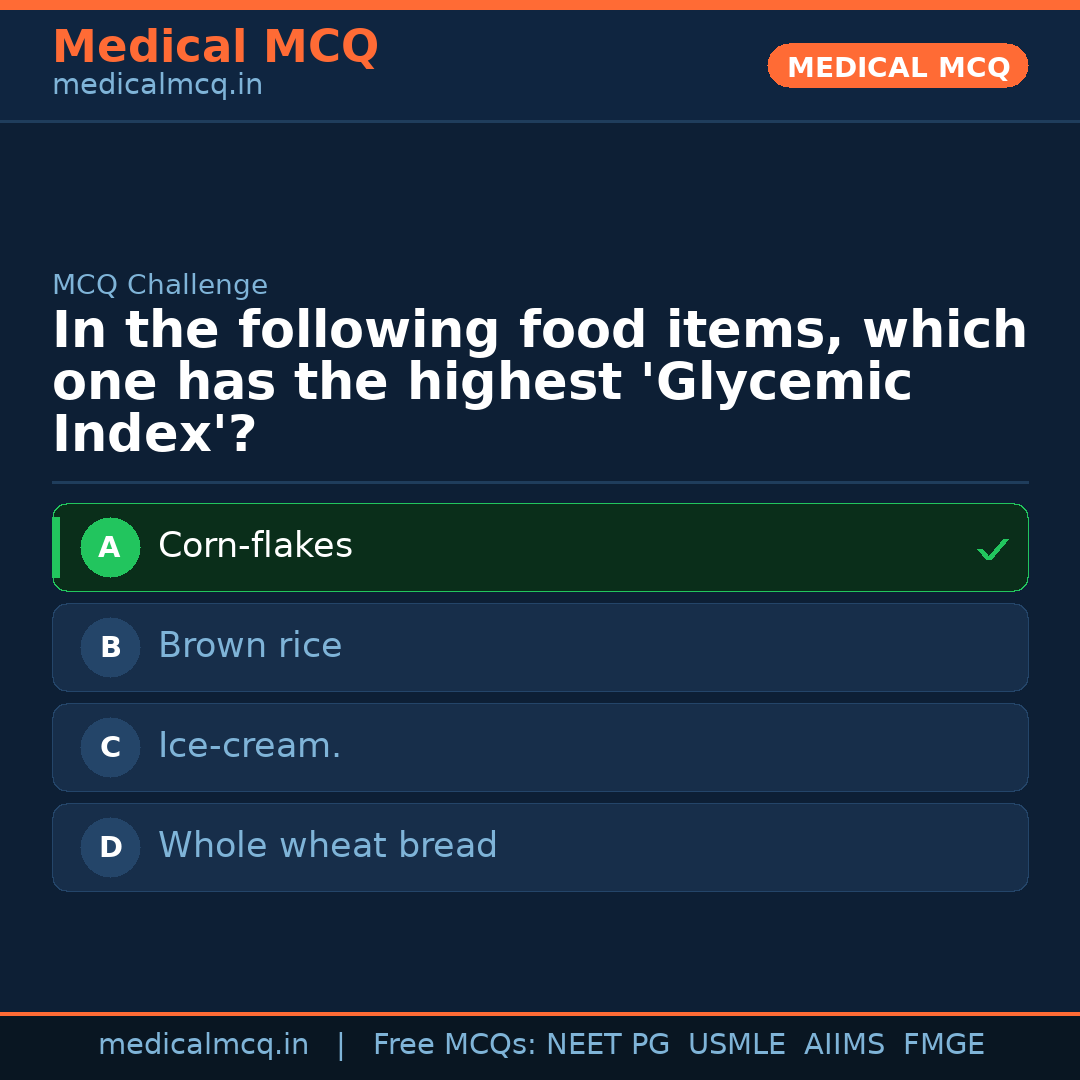 Medical MCQ
medicalmcq.in

MEDICAL MCQ

MCQ Challenge

In the following food items, which one has the highest 'Glycemic Index'?

A Corn-flakes ✓

B Brown rice

C Ice-cream.

D Whole wheat bread

medicalmcq.in | Free MCQs: NEET PG USMLE AIIMS FMGE