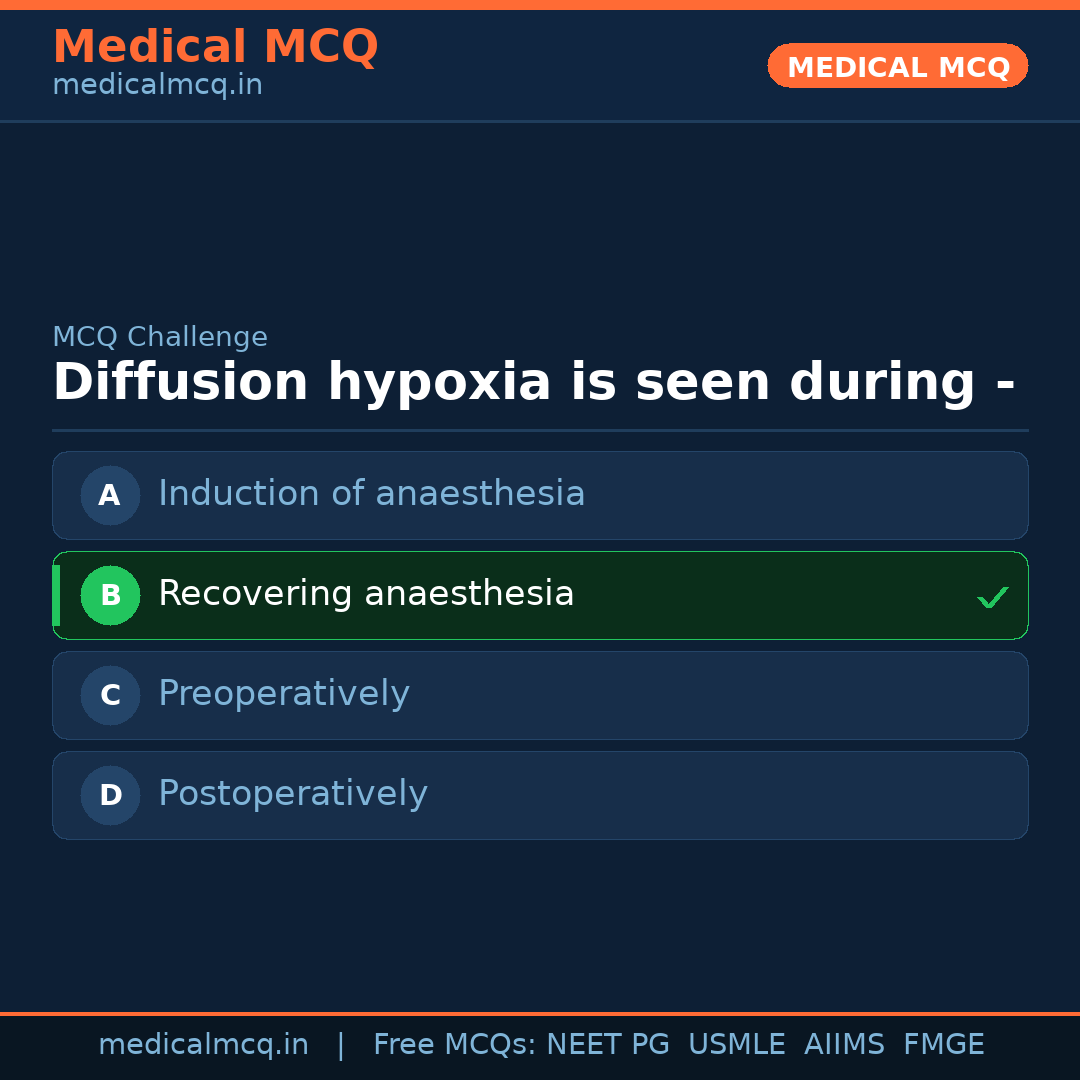 Medical MCQ
medicalmcq.in

MEDICAL MCQ

MCQ Challenge

Diffusion hypoxia is seen during -

A Induction of anaesthesia

B Recovering anaesthesia ✓

C Preoperatively

D Postoperatively

medicalmcq.in | Free MCQs: NEET PG USMLE AIIMS FMGE