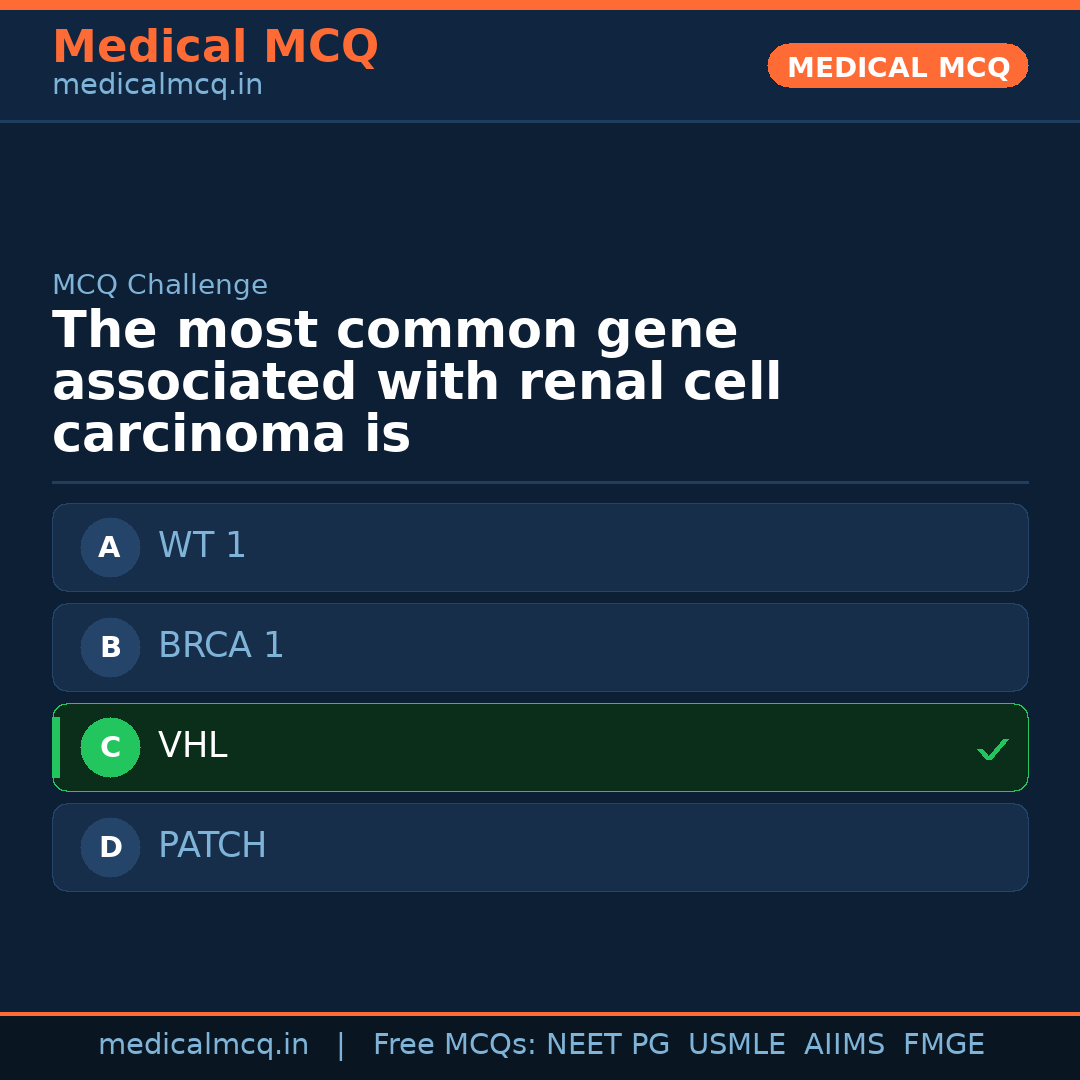 Medical MCQ
medicalmcq.in

MEDICAL MCQ

MCQ Challenge

The most common gene associated with renal cell carcinoma is

A WT 1

B BRCA 1

C VHL ✓

D PATCH

medicalmcq.in | Free MCQs: NEET PG USMLE AIIMS FMGE