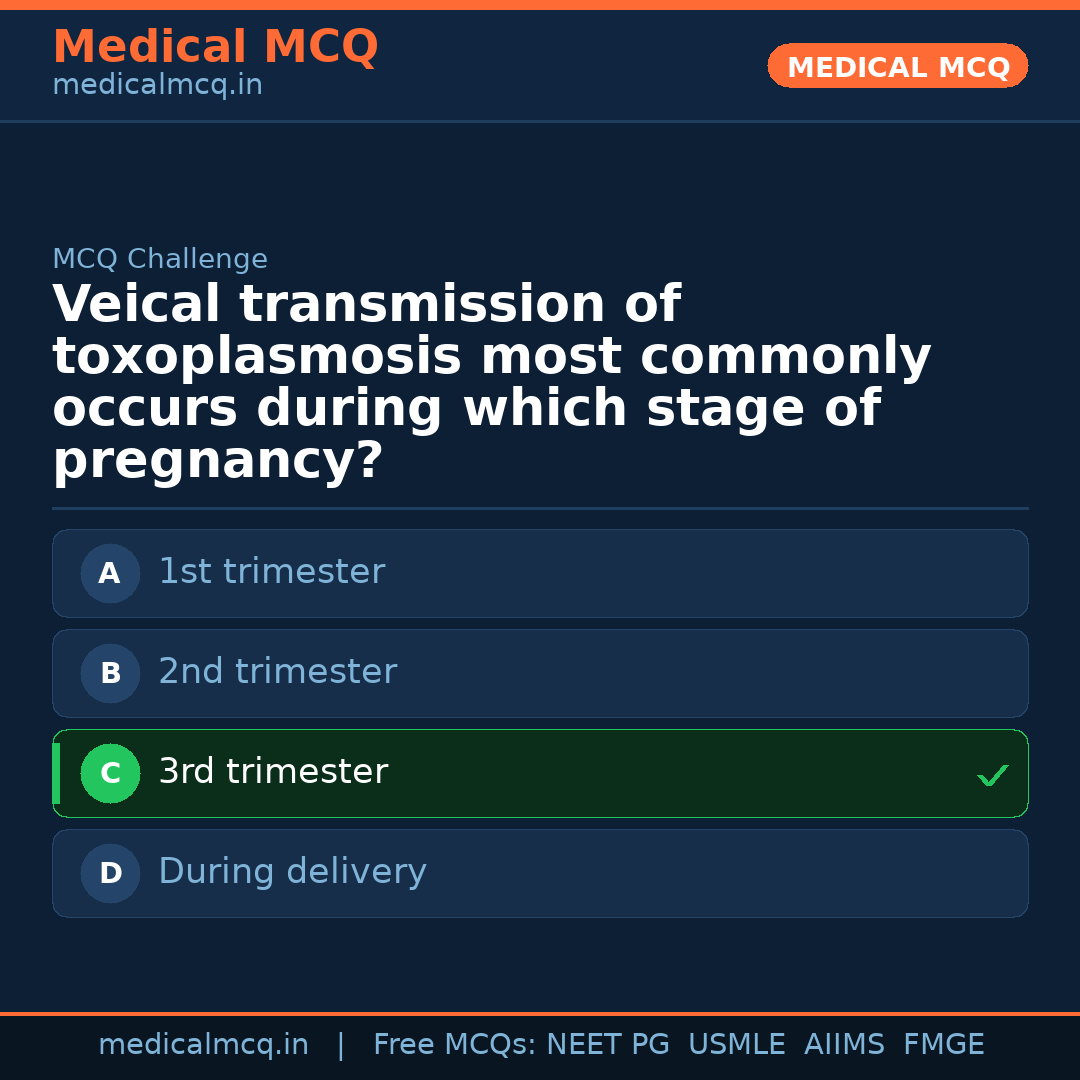 Medical MCQ
medicalmcq.in

MEDICAL MCQ

MCQ Challenge

Veical transmission of toxoplasmosis most commonly occurs during which stage of pregnancy?

A 1st trimester

B 2nd trimester

C 3rd trimester ✓

D During delivery

medicalmcq.in | Free MCQs: NEET PG USMLE AIIMS FMGE