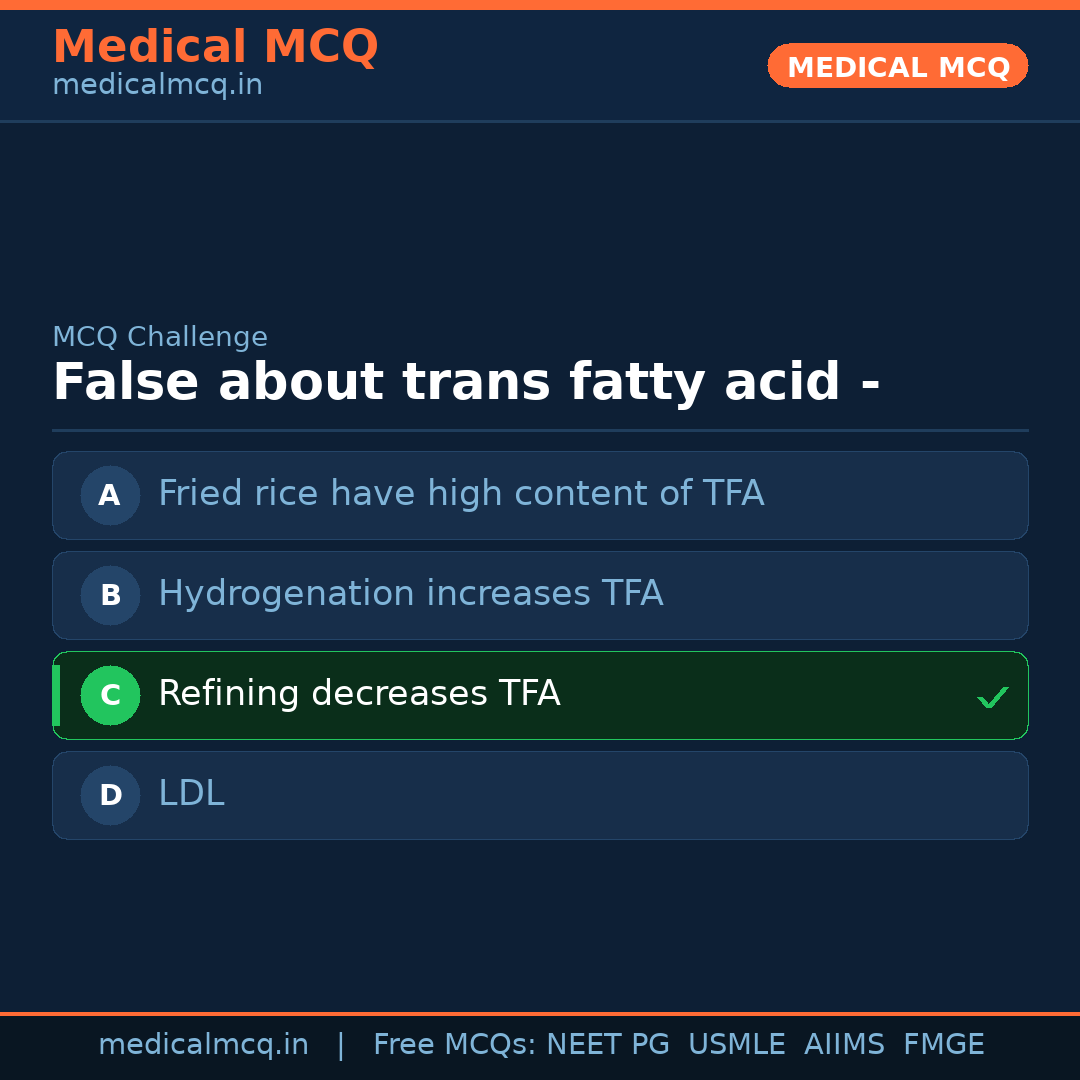 Medical MCQ
medicalmcq.in

MEDICAL MCQ

MCQ Challenge

False about trans fatty acid -

A Fried rice have high content of TFA

B Hydrogenation increases TFA

C Refining decreases TFA ✓

D LDL

medicalmcq.in | Free MCQs: NEET PG USMLE AIIMS FMGE