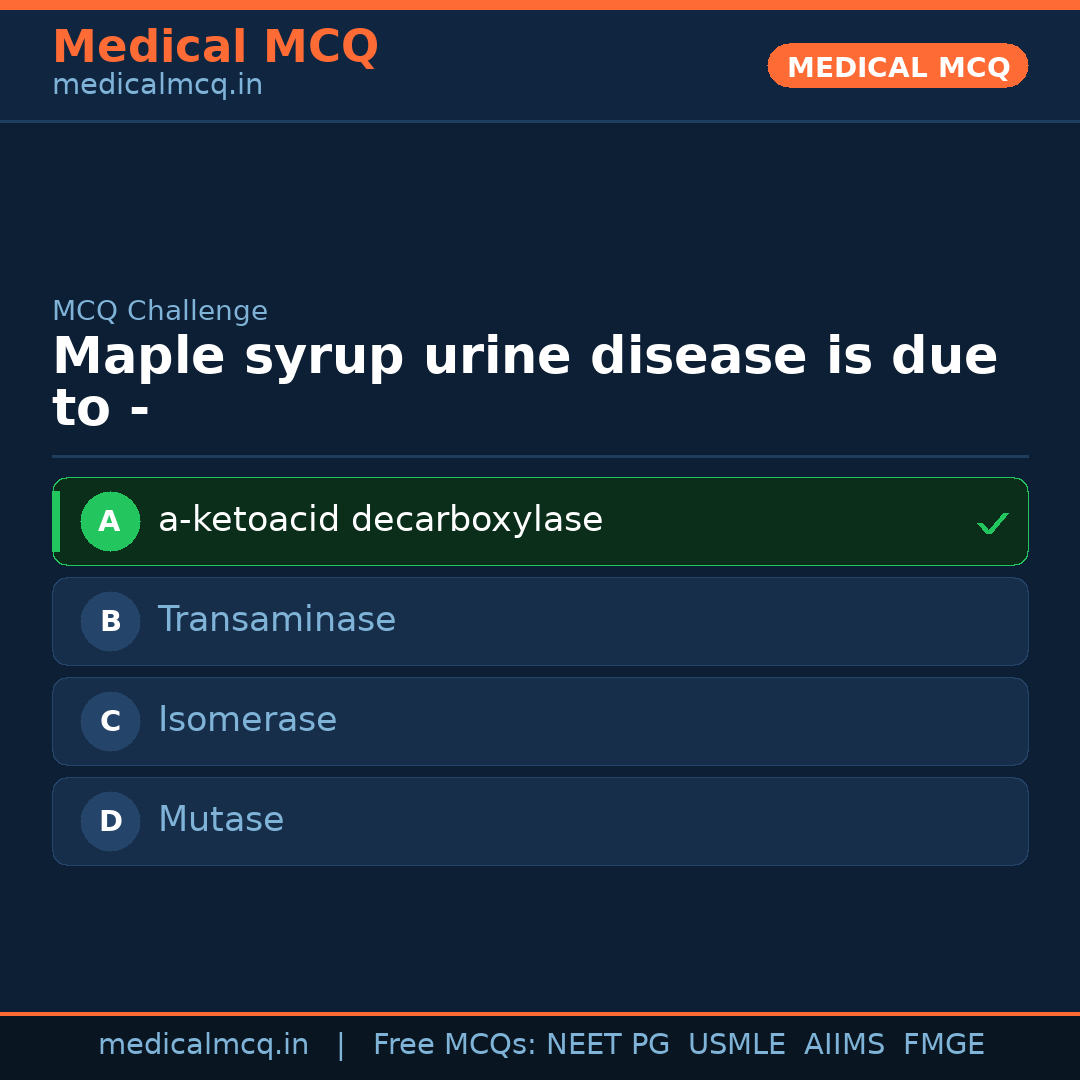 Medical MCQ
medicalmcq.in

MEDICAL MCQ

MCQ Challenge

Maple syrup urine disease is due to -

A a-ketoacid decarboxylase ✓

B Transaminase

C Isomerase

D Mutase

medicalmcq.in | Free MCQs: NEET PG USMLE AIIMS FMGE