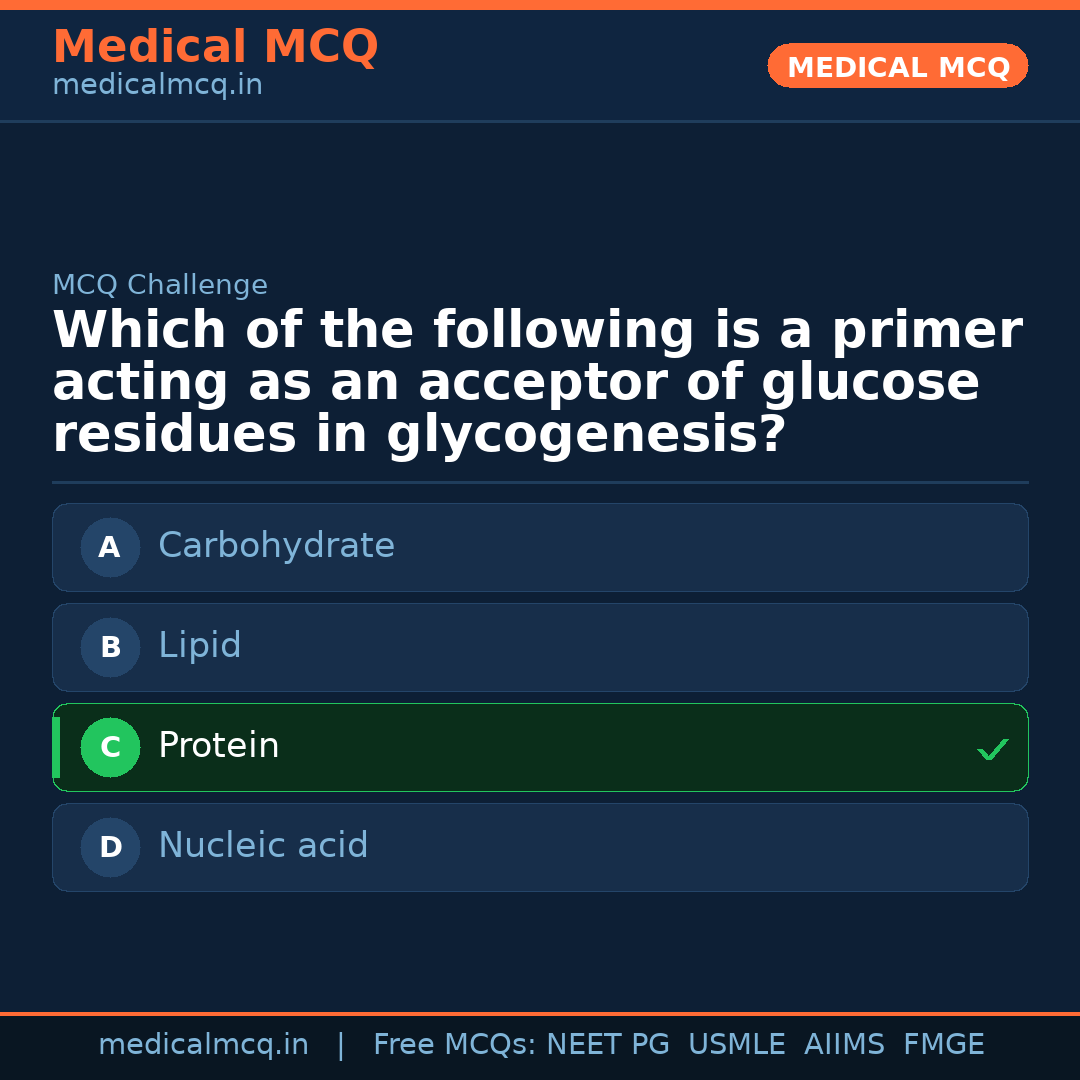 Medical MCQ
medicalmcq.in

MEDICAL MCQ

MCQ Challenge

Which of the following is a primer acting as an acceptor of glucose residues in glycogenesis?

A Carbohydrate

B Lipid

C Protein ✓

D Nucleic acid

medicalmcq.in | Free MCQs: NEET PG USMLE AIIMS FMGE