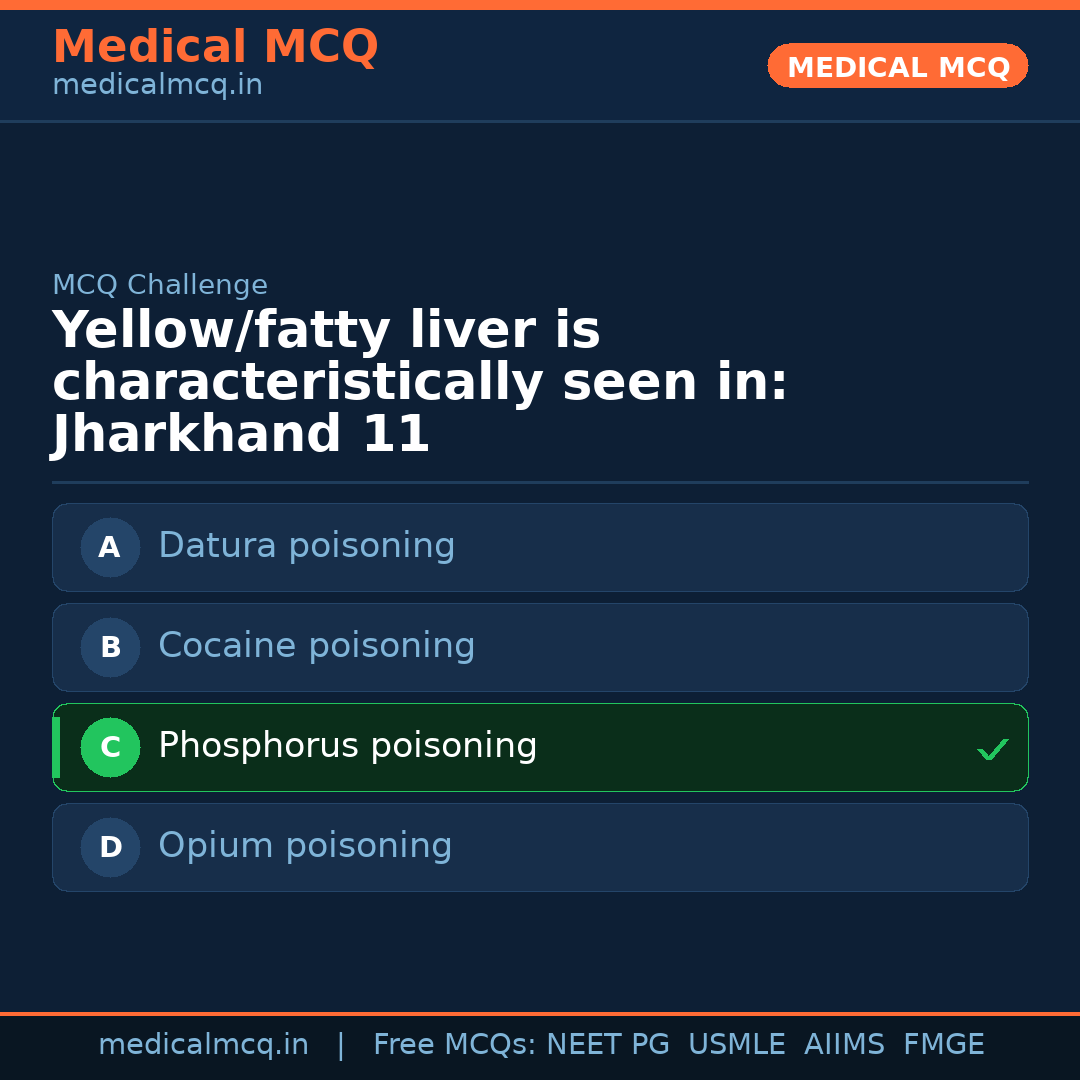 Medical MCQ
medicalmcq.in

MEDICAL MCQ

MCQ Challenge

Yellow/fatty liver is characteristically seen in: Jharkhand 11

A Datura poisoning

B Cocaine poisoning

C Phosphorus poisoning ✓

D Opium poisoning

medicalmcq.in | Free MCQs: NEET PG USMLE AIIMS FMGE