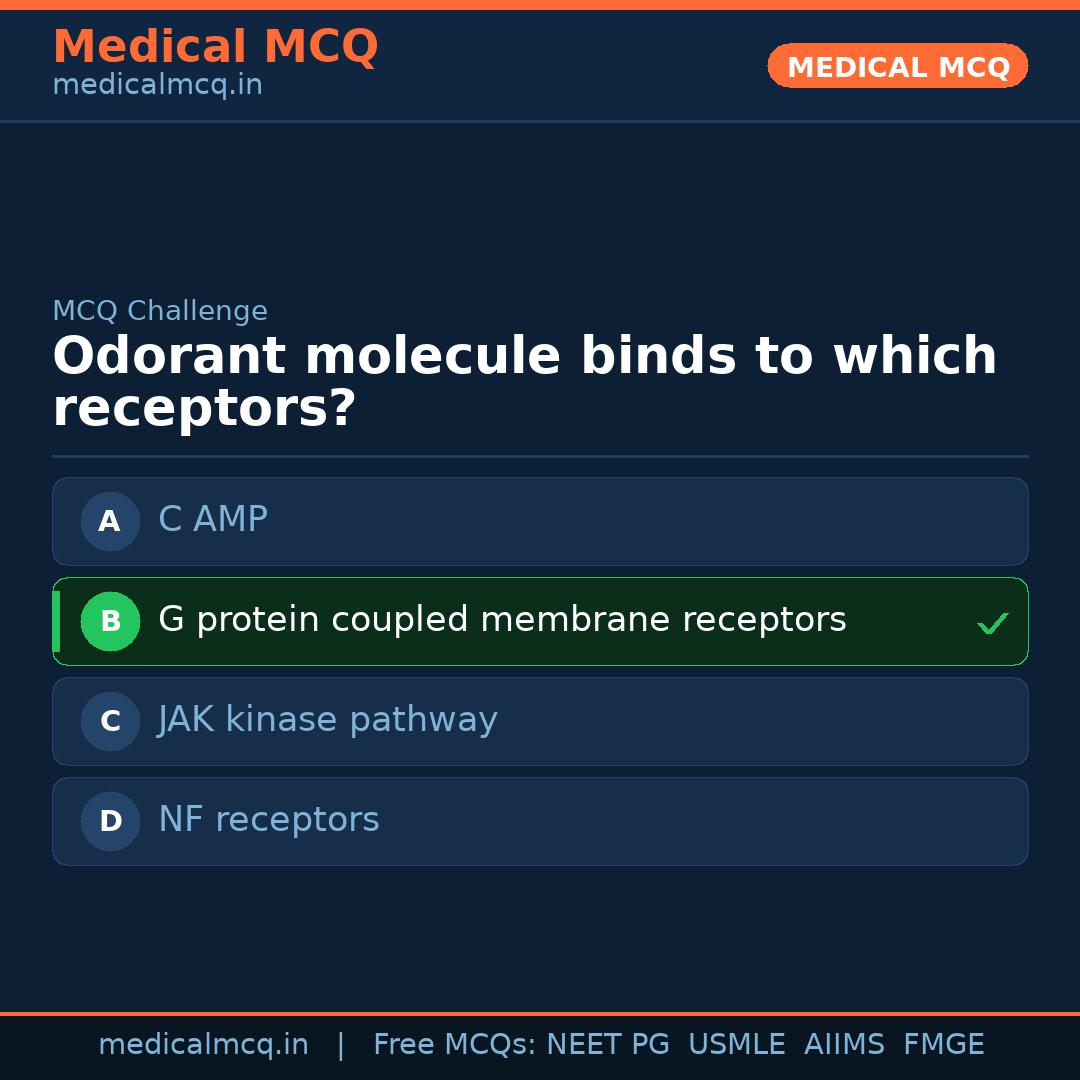 Medical MCQ
medicalmcq.in

MEDICAL MCQ

MCQ Challenge

Odorant molecule binds to which receptors?

A C AMP

B G protein coupled membrane receptors ✓

C JAK kinase pathway

D NF receptors

medicalmcq.in | Free MCQs: NEET PG USMLE AIIMS FMGE