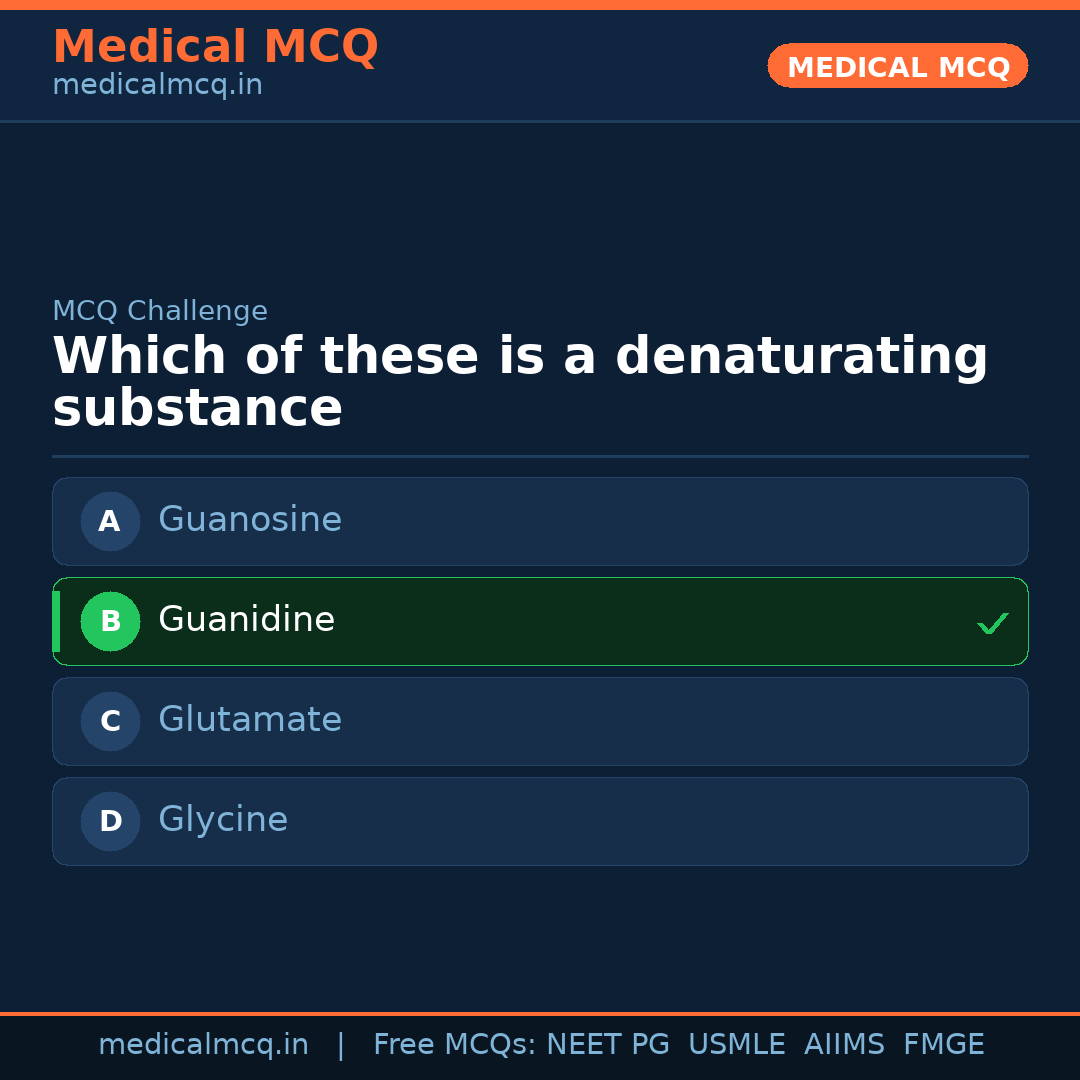 Medical MCQ
medicalmcq.in

MEDICAL MCQ

MCQ Challenge
Which of these is a denaturating substance

A Guanosine

B Guanidine ✓

C Glutamate

D Glycine

medicalmcq.in | Free MCQs: NEET PG USMLE AIIMS FMGE